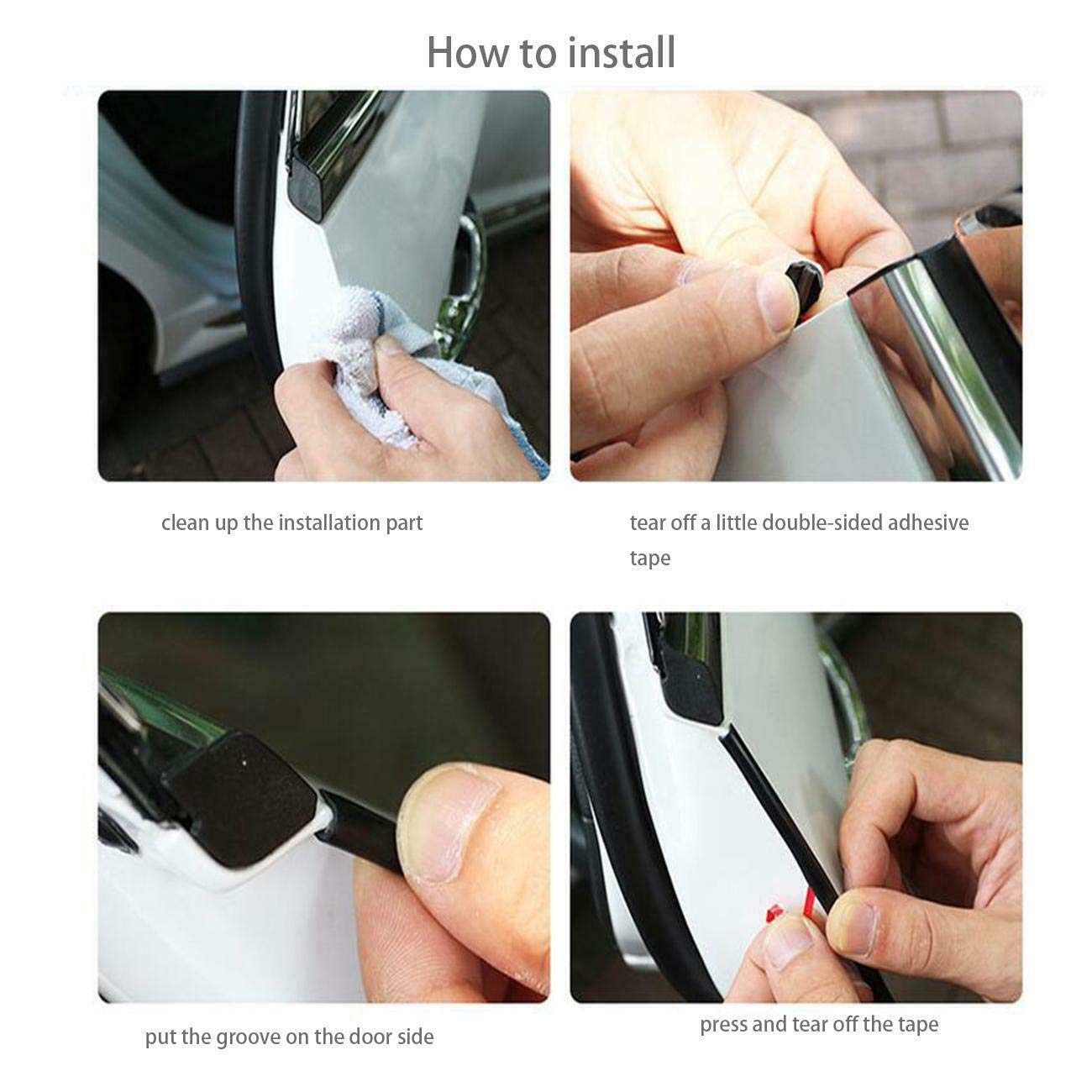 How to install

clean up the installation part

tear off a little double-sided adhesive tape

put the groove on the door side

press and tear off the tape