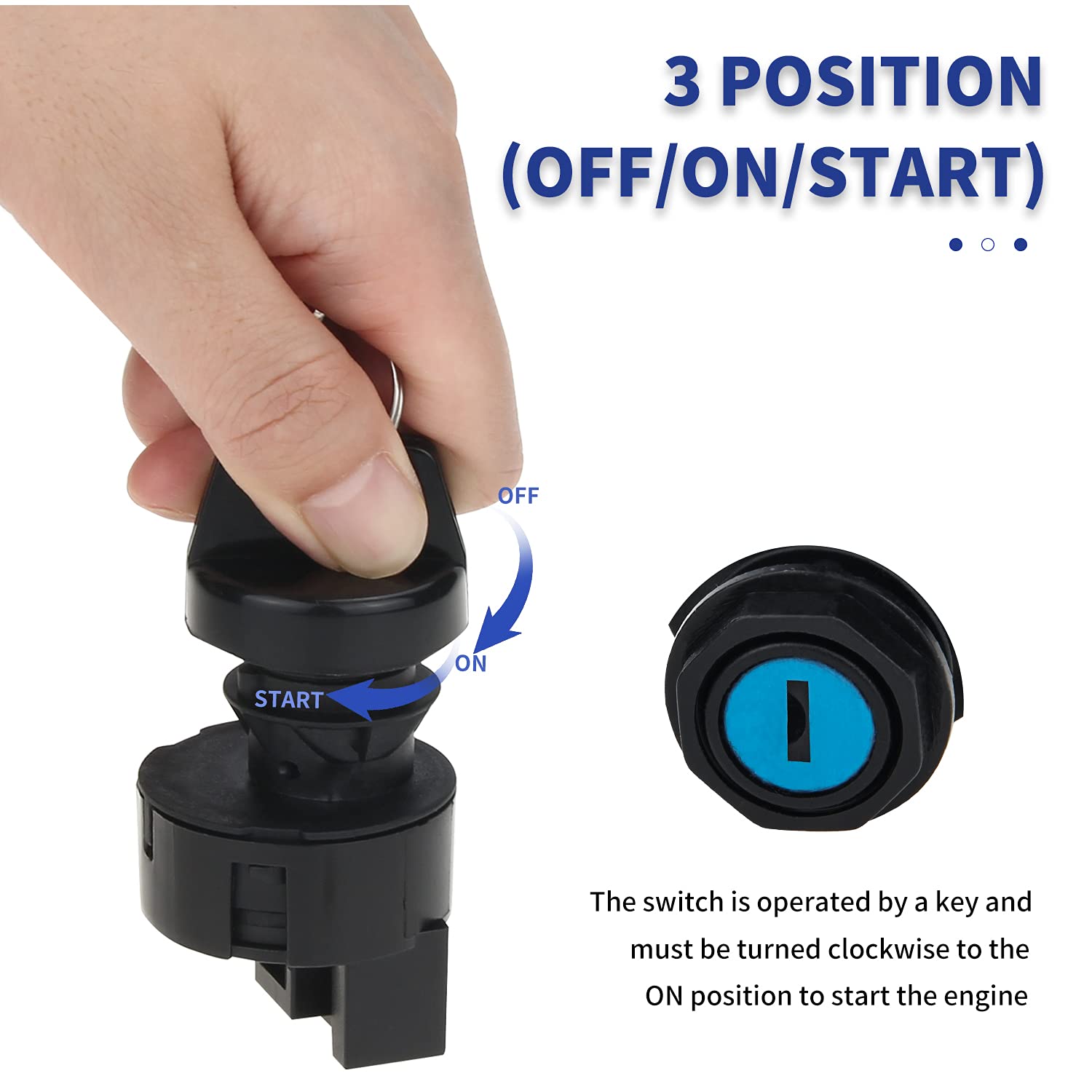 3 POSITION
(OFF/ON/START)

OFF

ON

START

The switch is operated by a key and must be turned clockwise to the ON position to start the engine