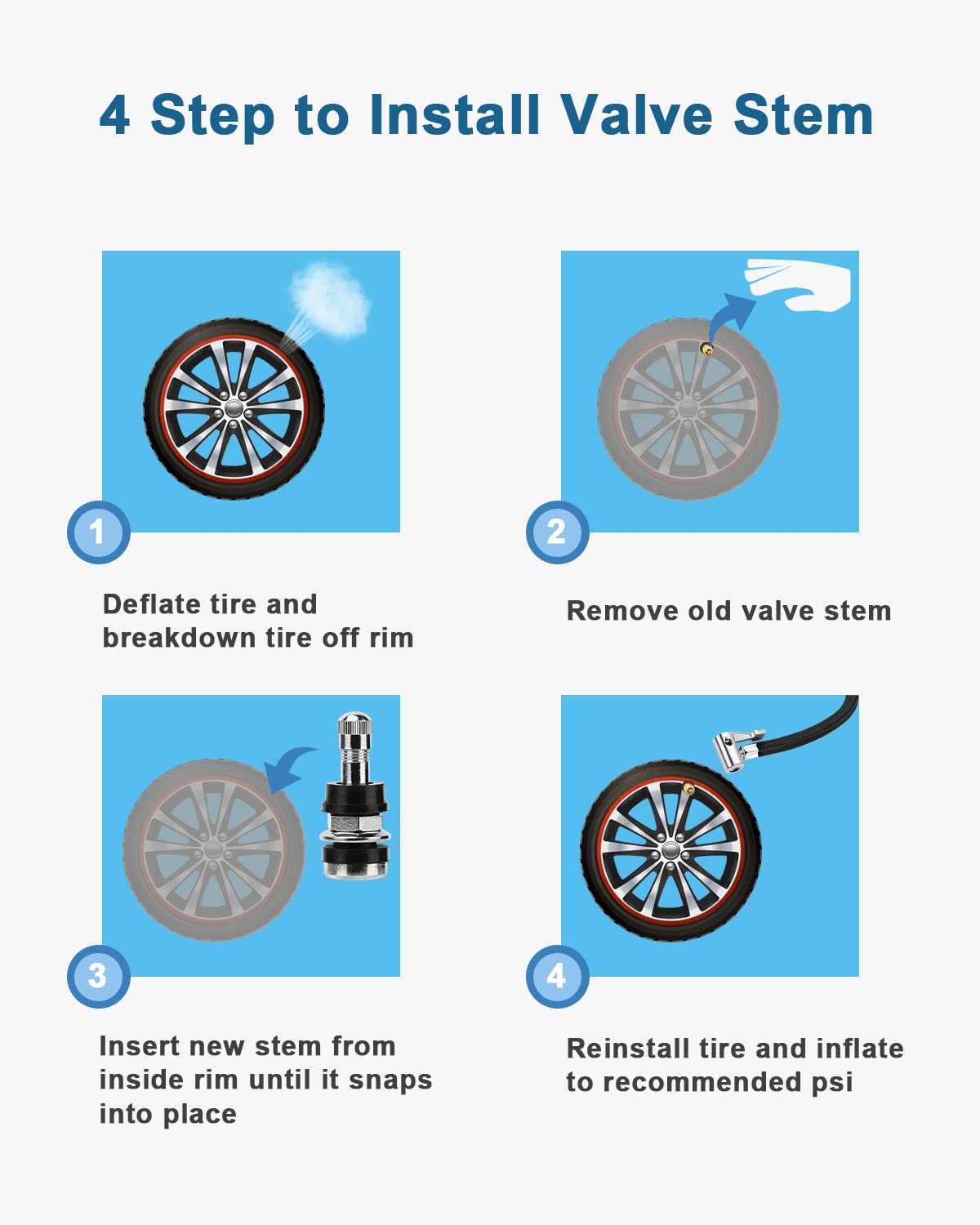 4 Step to Install Valve Stem

1

Deflate tire and breakdown tire off rim

2

Remove old valve stem

3

Insert new stem from inside rim until it snaps into place

4

Reinstall tire and inflate to recommended psi