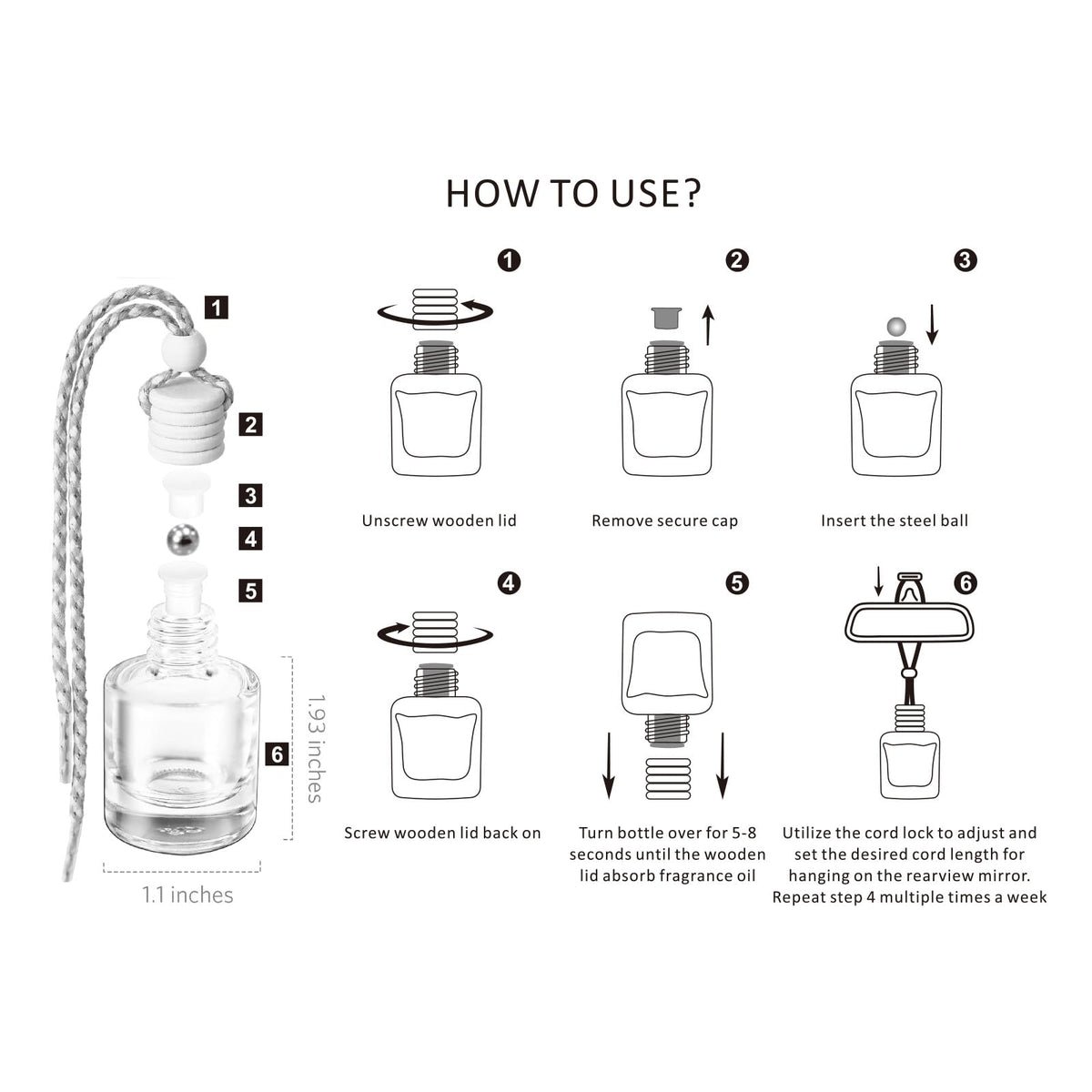 HOW TO USE?

1

2

3

4

5

6

1.93 inches

1.1 inches

1

Unscrew wooden lid

2

Remove secure cap

3

Insert the steel ball

4

Screw wooden lid back on

5

Turn bottle over for 5-8 seconds until the wooden lid absorb fragrance oil

6

Utilize the cord lock to adjust and set the desired cord length for hanging on the rearview mirror. Repeat step 4 multiple times a week