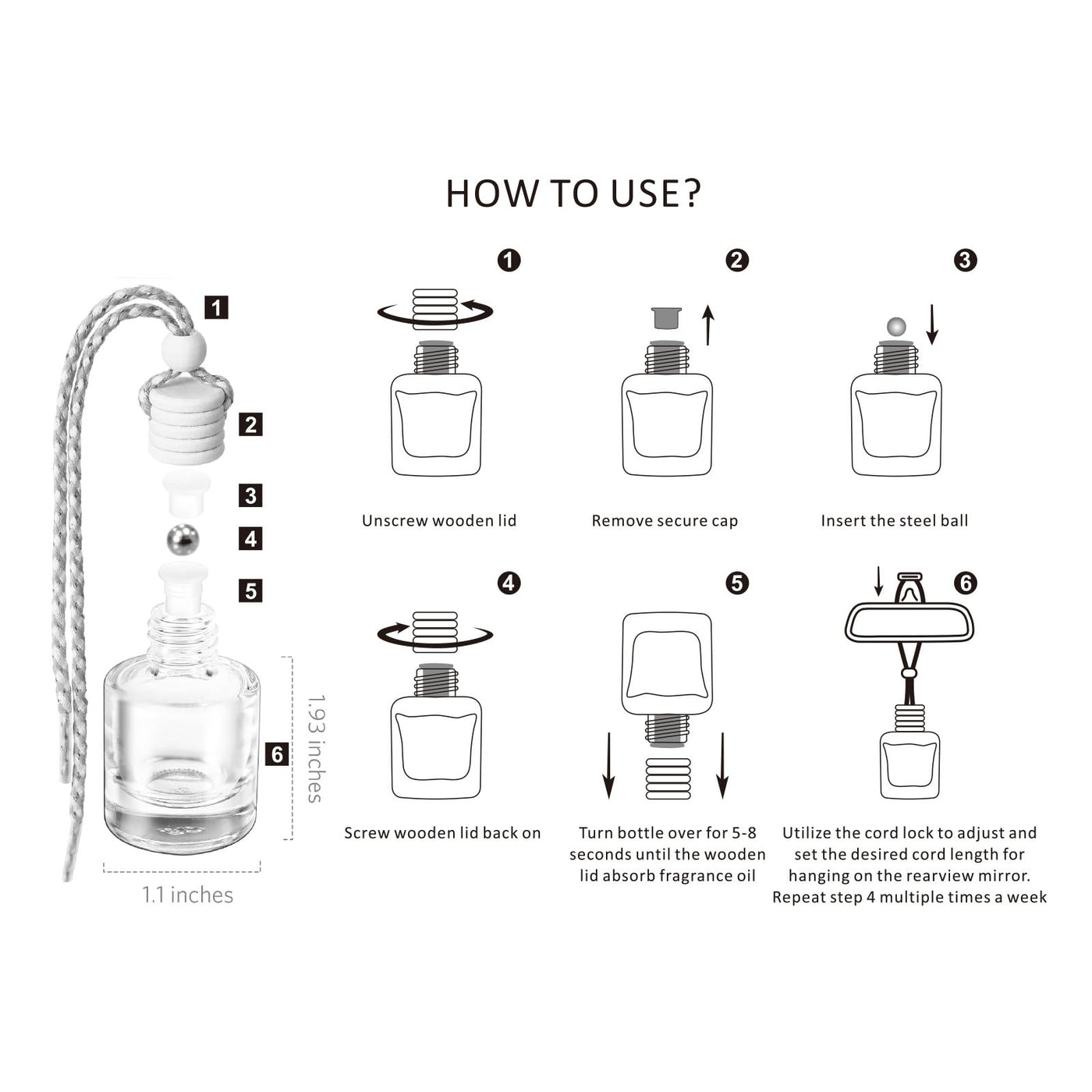 HOW TO USE?

1
2
3
4
5
6

1.93 inches

1.1 inches

1
Unscrew wooden lid

2
Remove secure cap

3
Insert the steel ball

4
Screw wooden lid back on

5
Turn bottle over for 5-8 seconds until the wooden lid absorb fragrance oil

6
Utilize the cord lock to adjust and set the desired cord length for hanging on the rearview mirror. Repeat step 4 multiple times a week