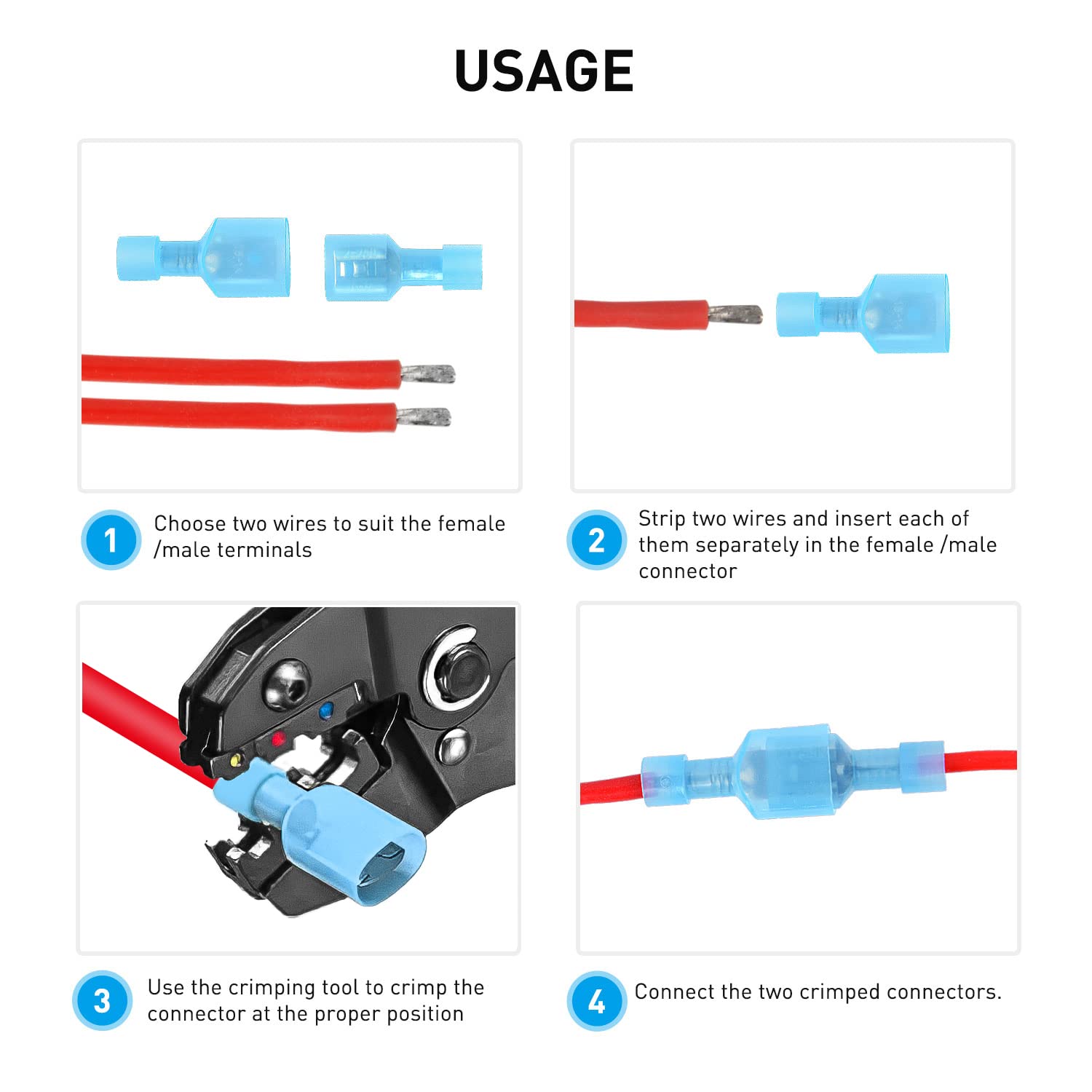 USAGE

1 Choose two wires to suit the female /male terminals

2 Strip two wires and insert each of them separately in the female /male connector

3 Use the crimping tool to crimp the connector at the proper position

4 Connect the two crimped connectors.