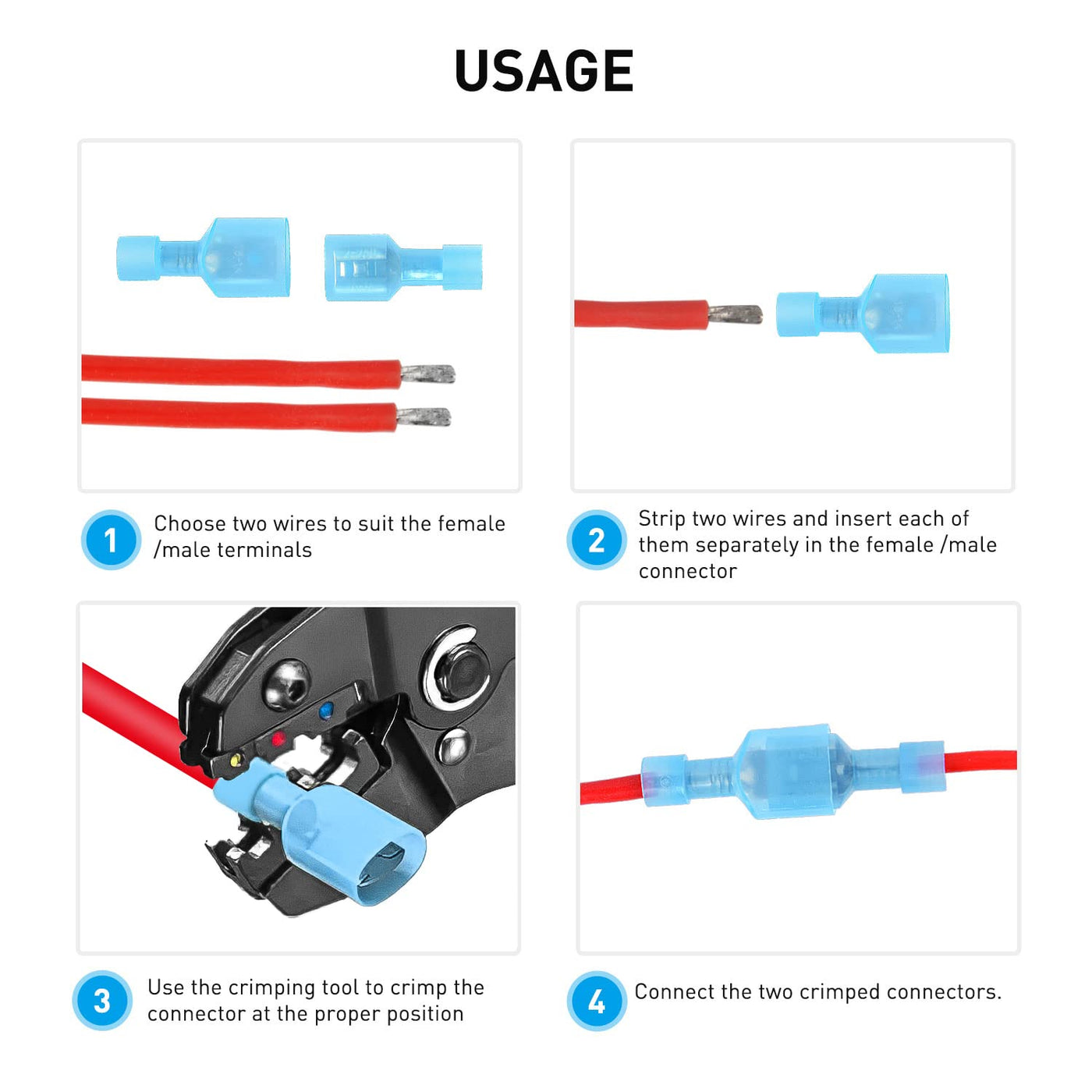 USAGE

1 Choose two wires to suit the female /male terminals

2 Strip two wires and insert each of them separately in the female /male connector

3 Use the crimping tool to crimp the connector at the proper position

4 Connect the two crimped connectors.