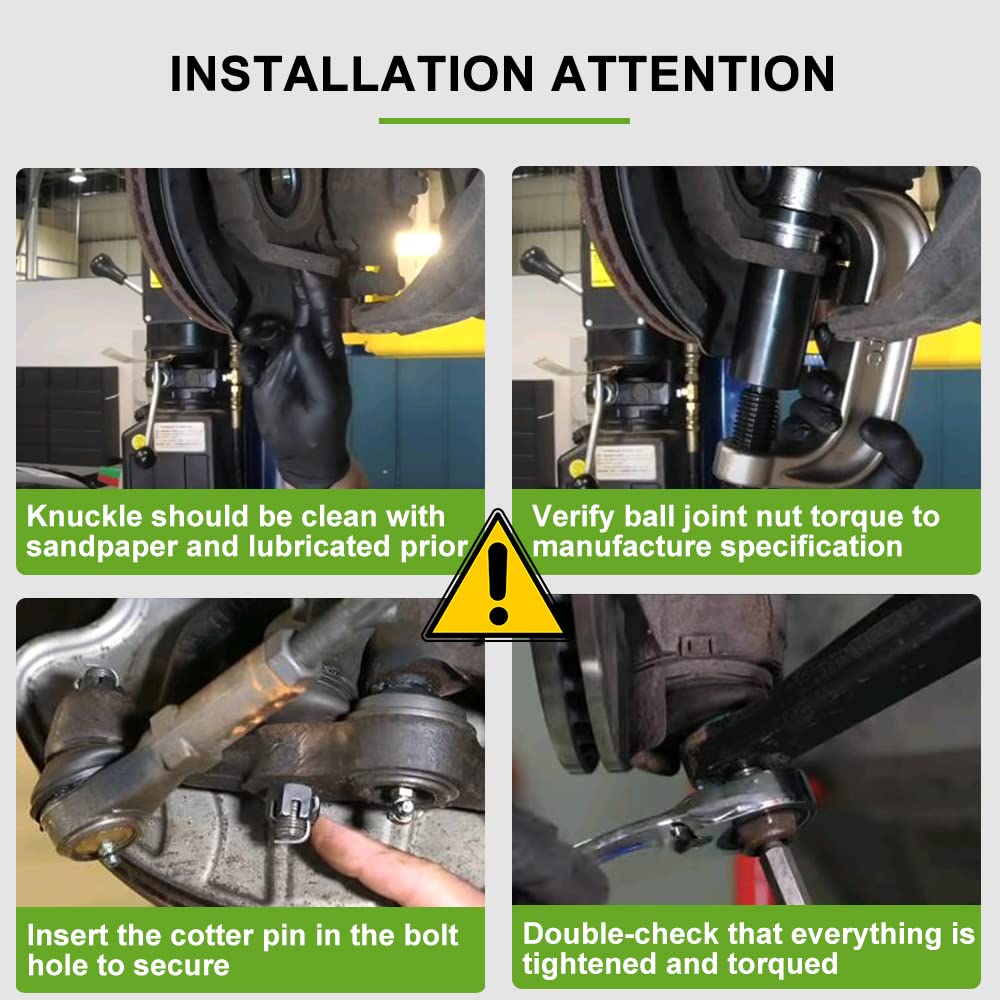 INSTALLATION ATTENTION

Knuckle should be clean with sandpaper and lubricated prior

Verify ball joint nut torque to manufacture specification

Insert the cotter pin in the bolt hole to secure

Double-check that everything is tightened and torqued