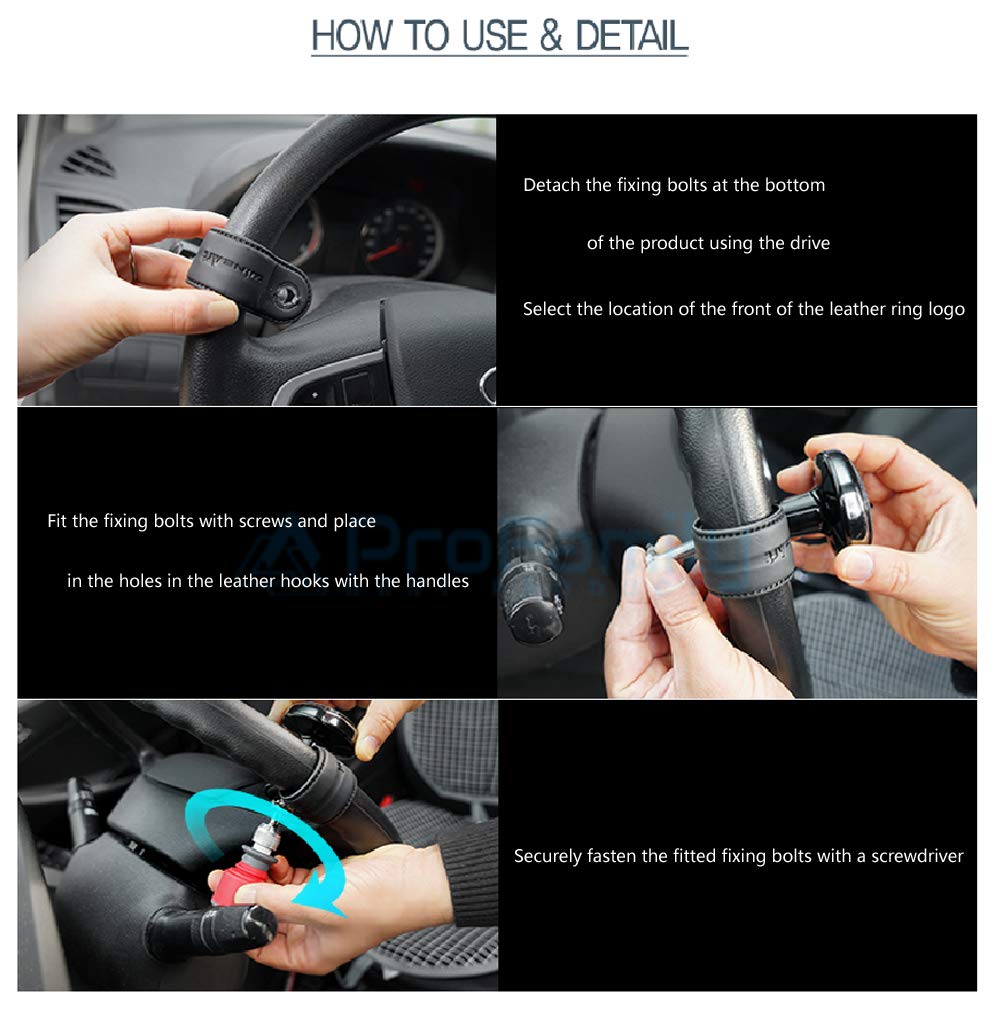 HOW TO USE & DETAIL

Detach the fixing bolts at the bottom

of the product using the drive

Select the location of the front of the leather ring logo

Fit the fixing bolts with screws and place

in the holes in the leather hooks with the handles

Securely fasten the fitted fixing bolts with a screwdriver