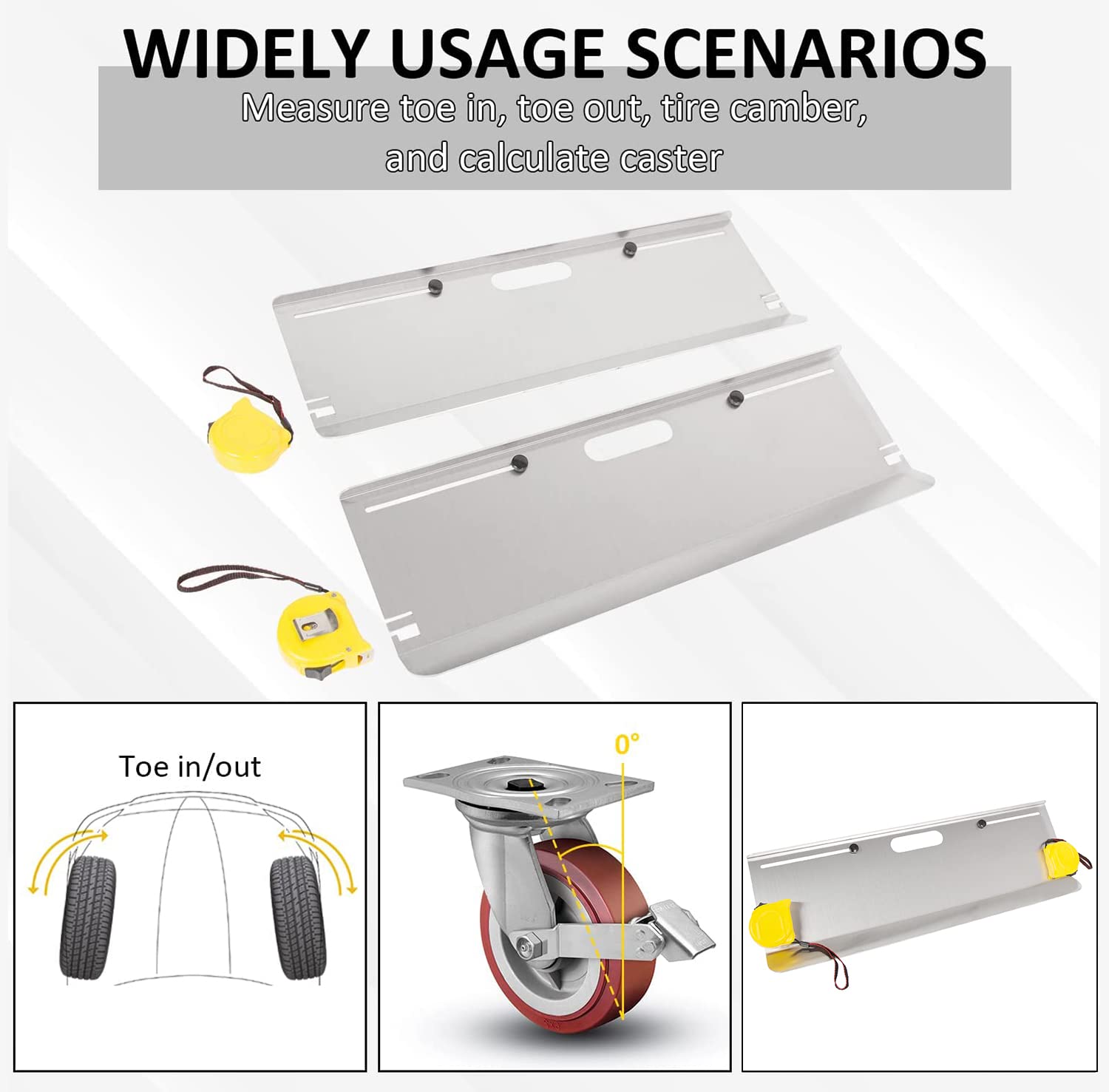 WIDELY USAGE SCENARIOS

Measure toe in, toe out, tire camber, and calculate caster

Toe in/out

0°