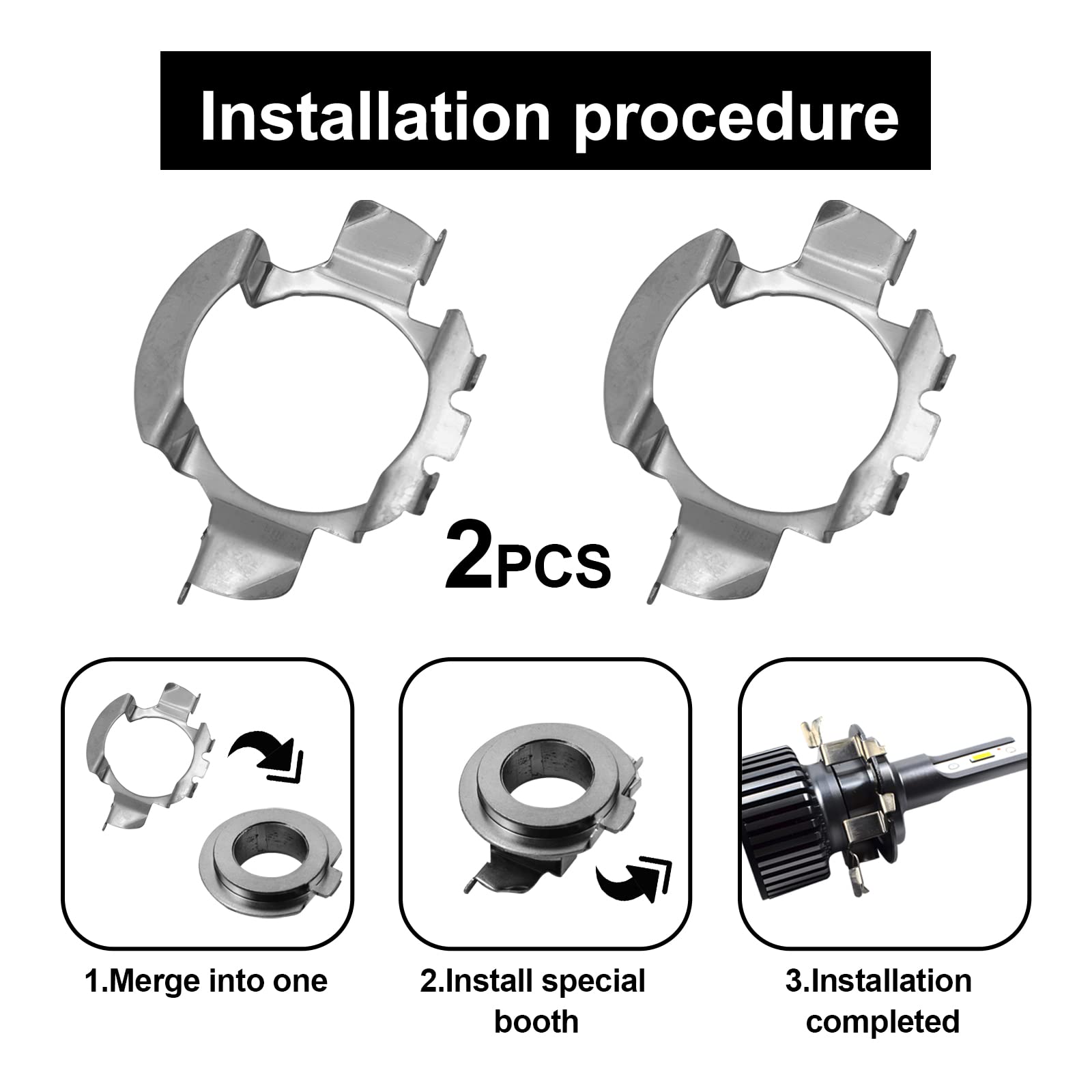 Installation procedure

2PCS

1.Merge into one

2.Install special booth

3.Installation completed