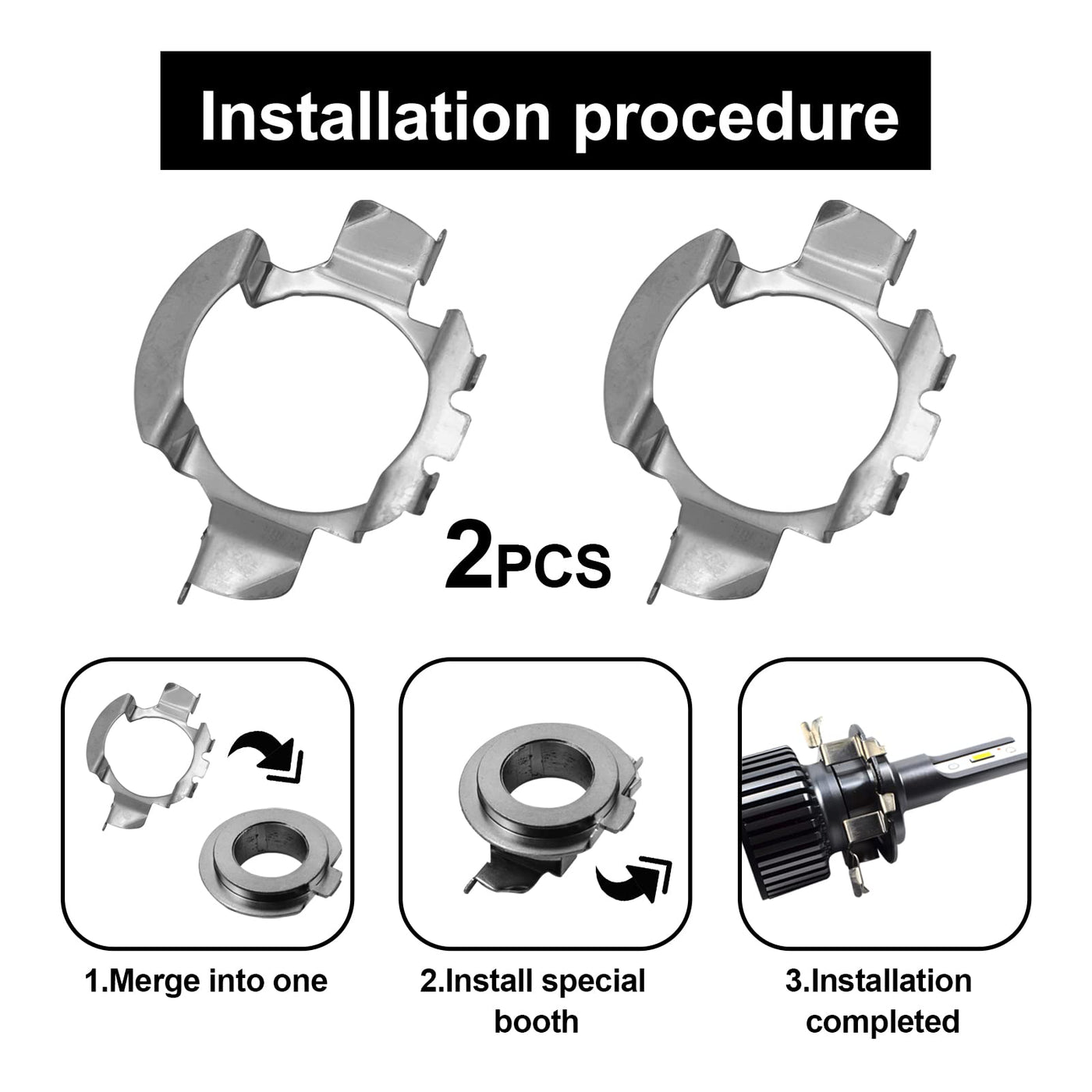 Installation procedure

2PCS

1.Merge into one

2.Install special booth

3.Installation completed