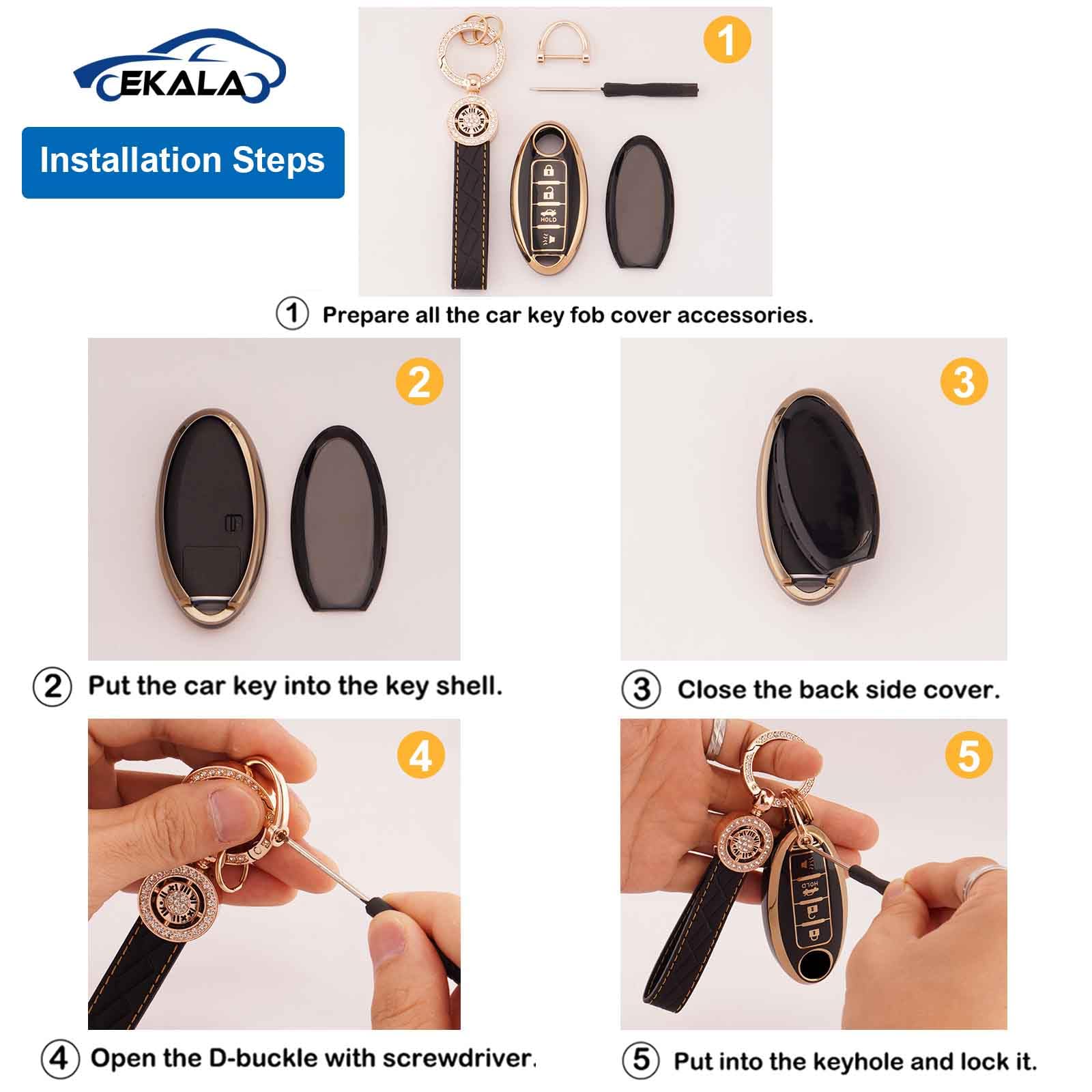 EKALA

Installation Steps

1

HOLD

① Prepare all the car key fob cover accessories.

2

② Put the car key into the key shell.

3

③ Close the back side cover.

4

④ Open the D-buckle with screwdriver.

5

HOLD

⑤ Put into the keyhole and lock it.