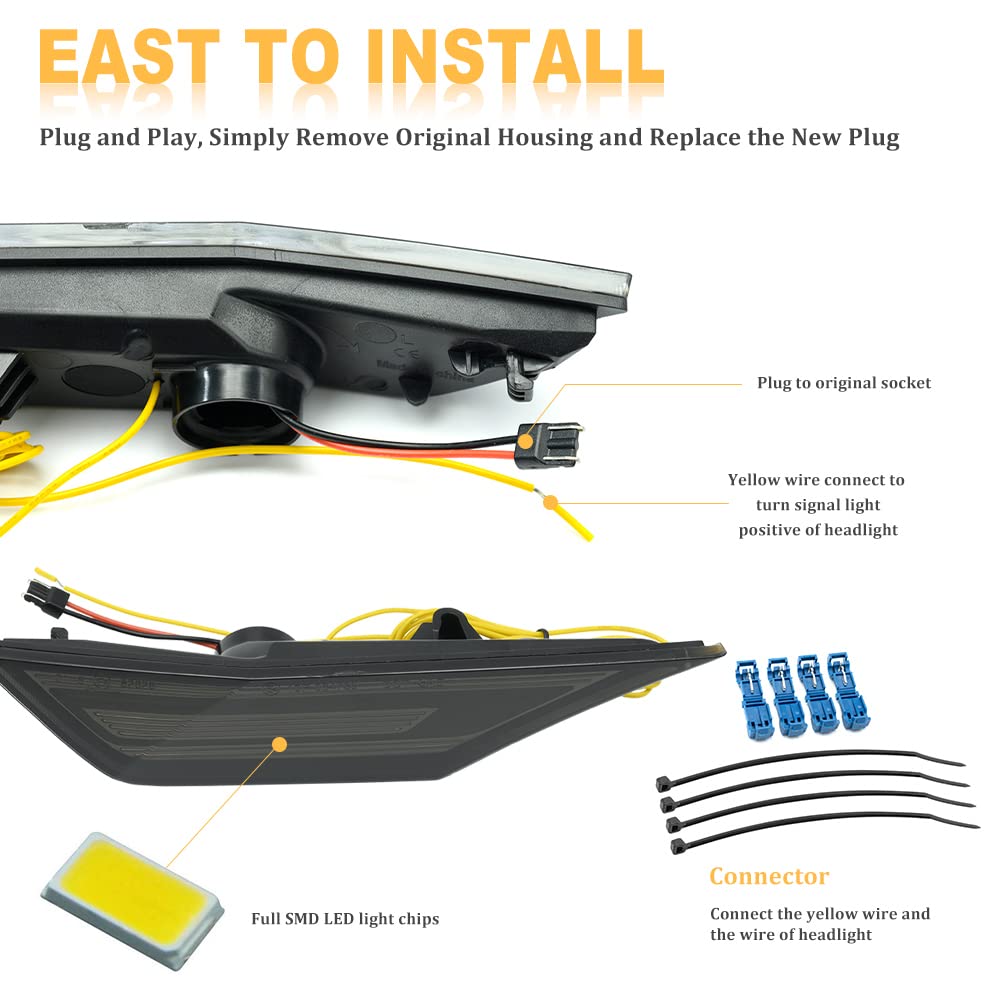 EAST TO INSTALL

Plug and Play, Simply Remove Original Housing and Replace the New Plug

Plug to original socket

Yellow wire connect to turn signal light positive of headlight

Full SMD LED light chips

Connector

Connect the yellow wire and the wire of headlight