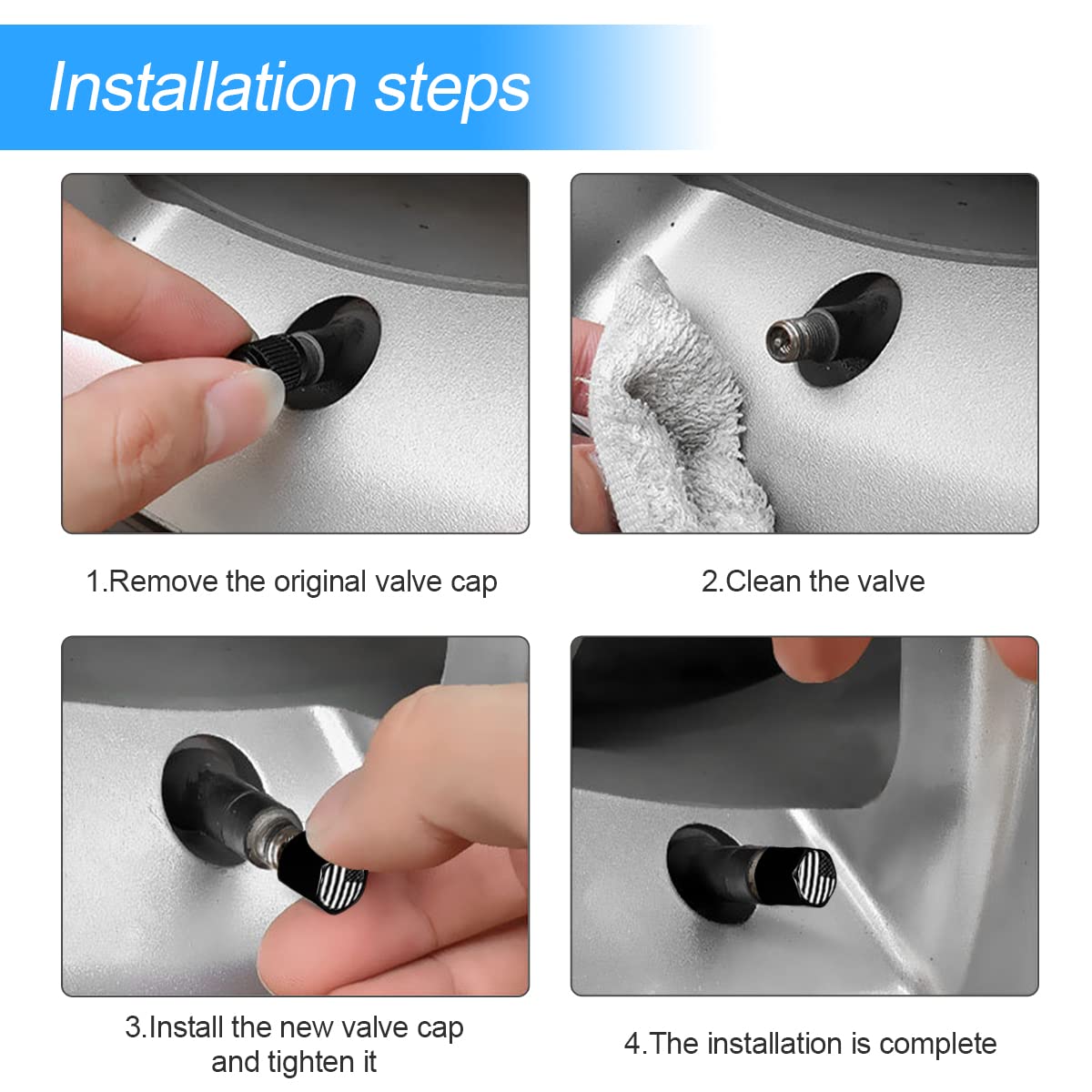 Installation steps

1.Remove the original valve cap

2.Clean the valve

3.Install the new valve cap and tighten it

4.The installation is complete