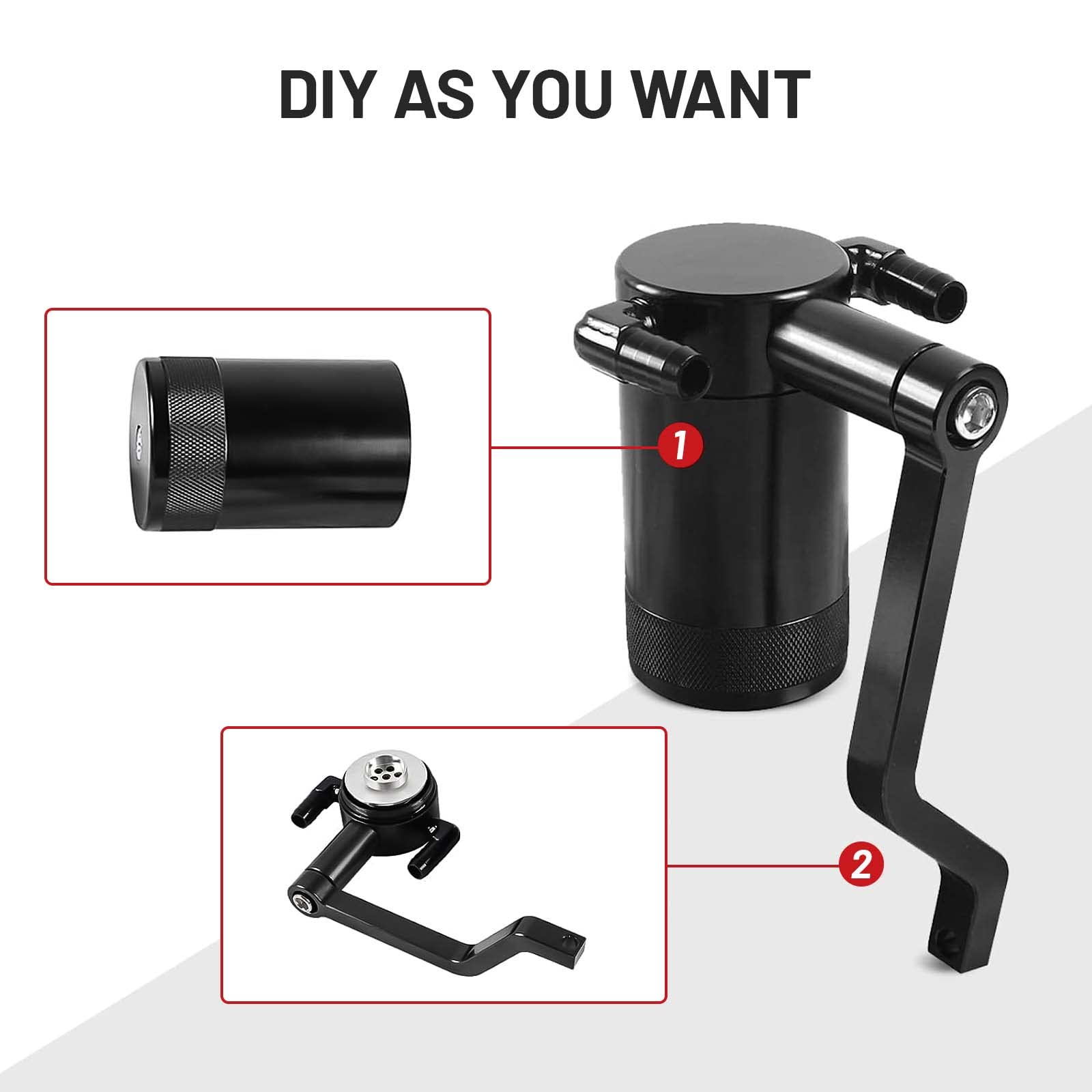 DIY AS YOU WANT

1

2