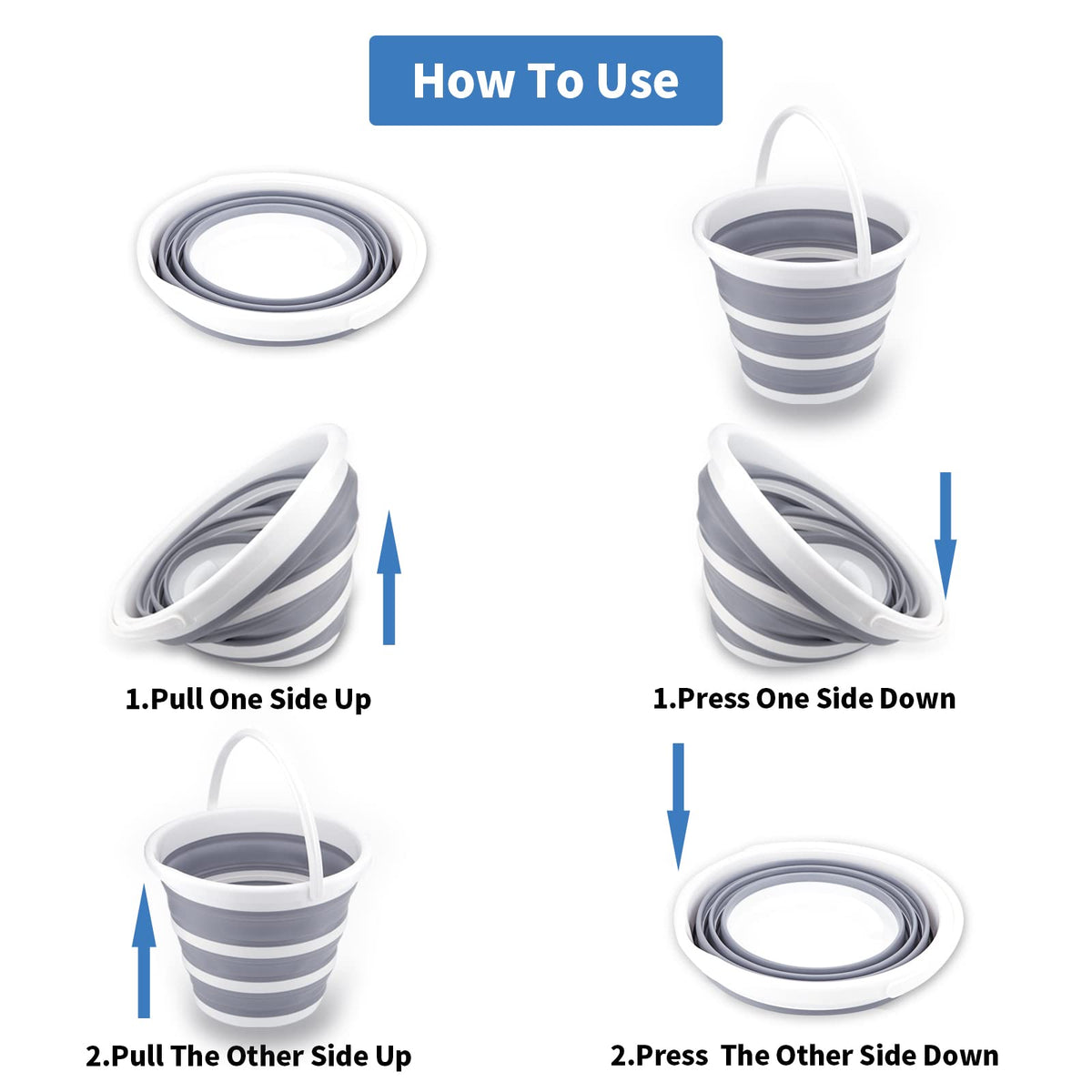 How To Use

1.Pull One Side Up

2.Pull The Other Side Up

1.Press One Side Down

2.Press  The Other Side Down