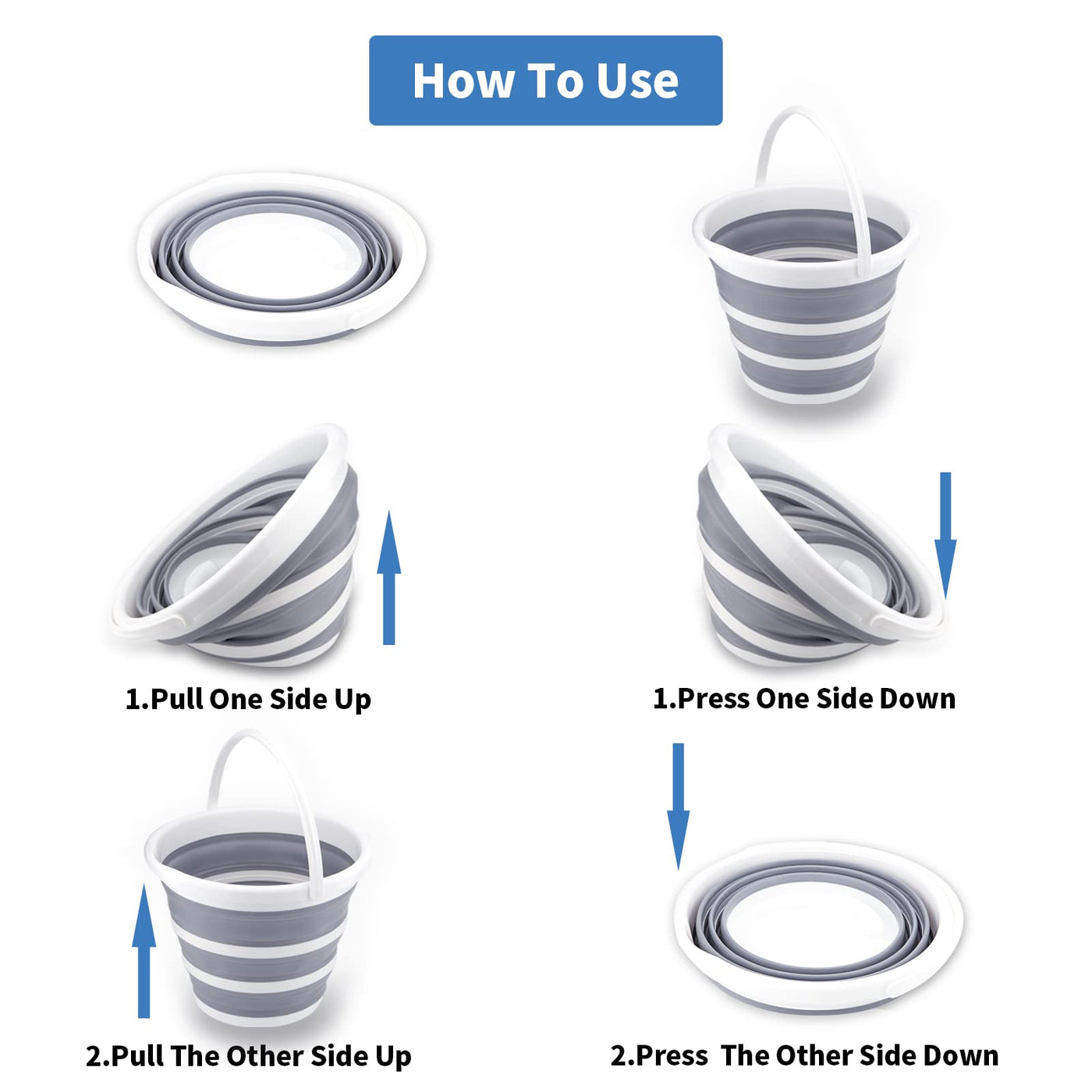 How To Use

1.Pull One Side Up

2.Pull The Other Side Up

1.Press One Side Down

2.Press  The Other Side Down