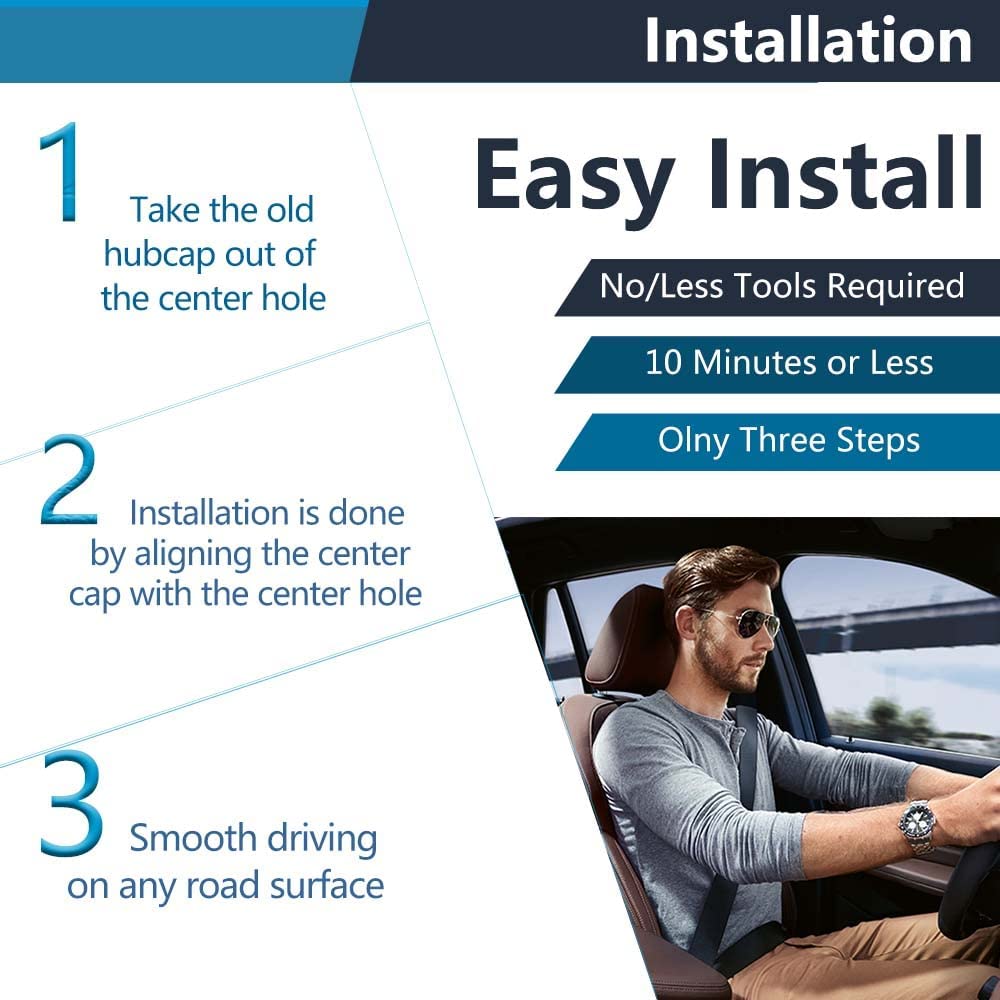 Installation

1 Take the old hubcap out of the center hole

2 Installation is done by aligning the center cap with the center hole

3 Smooth driving on any road surface

Easy Install

No/Less Tools Required

10 Minutes or Less

Olny Three Steps