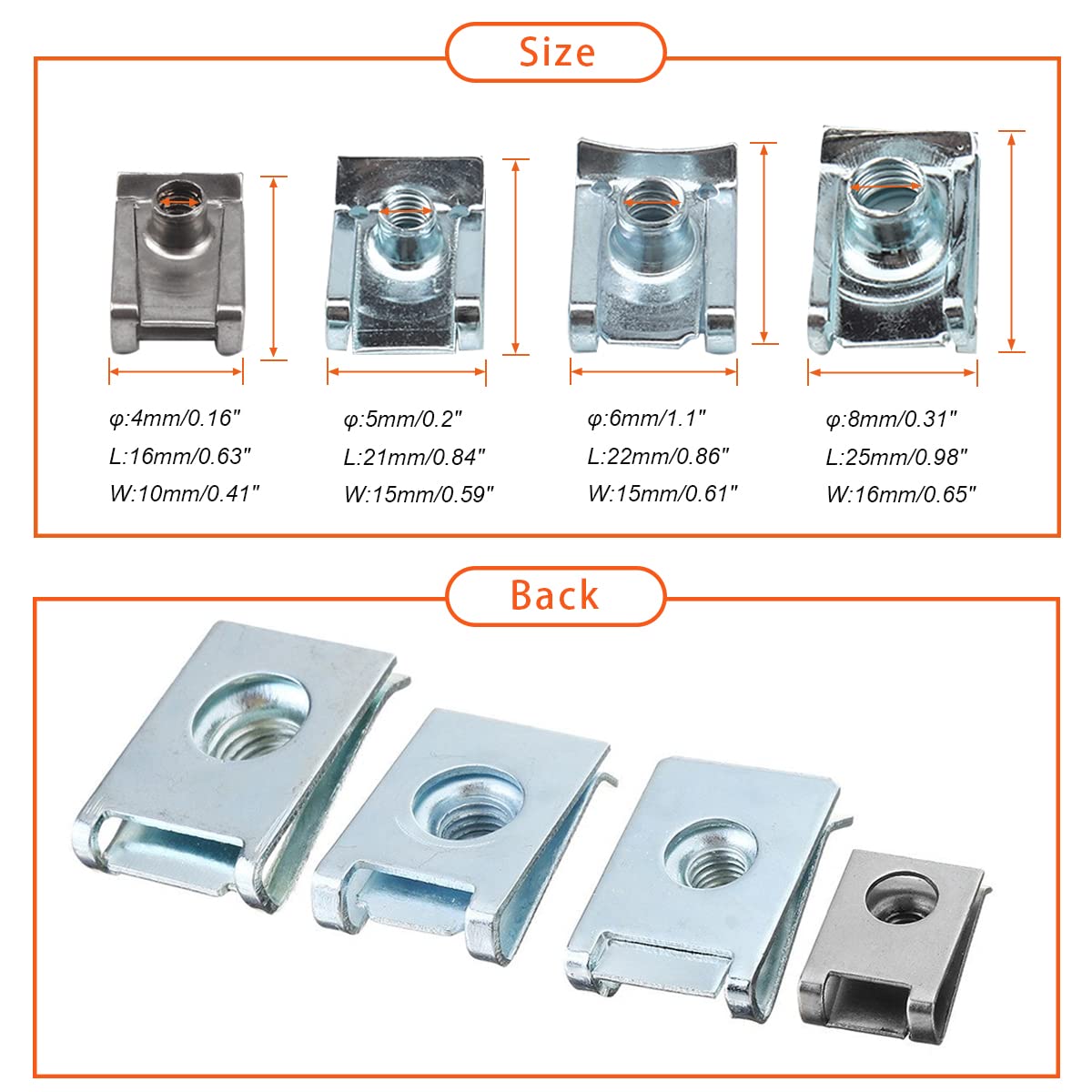 Size

φ:4mm/0.16"
L:16mm/0.63"
W:10mm/0.41"

φ:5mm/0.2"
L:21mm/0.84"
W:15mm/0.59"

φ:6mm/1.1"
L:22mm/0.86"
W:15mm/0.61"

φ:8mm/0.31"
L:25mm/0.98"
W:16mm/0.65"

Back