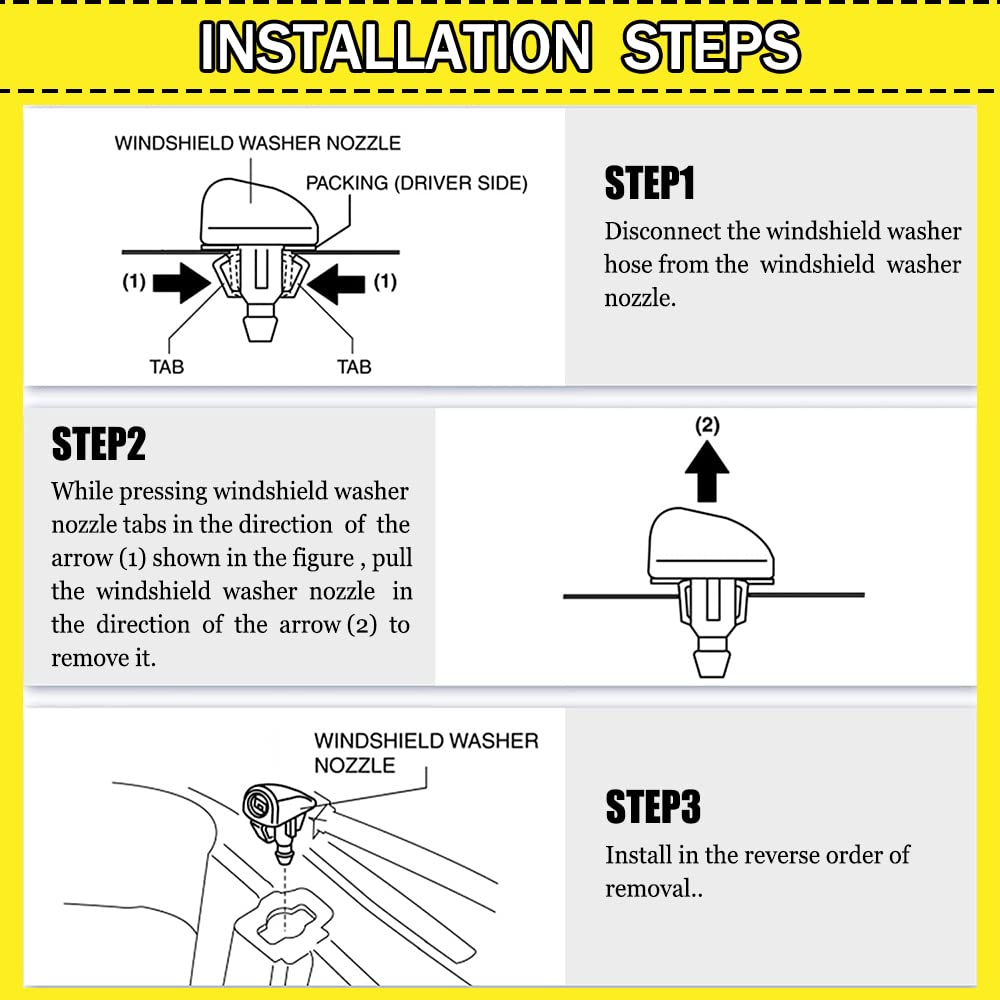 INSTALLATION STEPS

WINDSHIELD WASHER NOZZLE

PACKING (DRIVER SIDE)

(1)

(1)

TAB

TAB

STEP1

Disconnect the windshield washer hose from the windshield washer nozzle.

STEP2

While pressing windshield washer nozzle tabs in the direction of the arrow (1) shown in the figure , pull the windshield washer nozzle in the direction of the arrow (2) to remove it.

(2)

WINDSHIELD WASHER NOZZLE

STEP3

Install in the reverse order of removal..