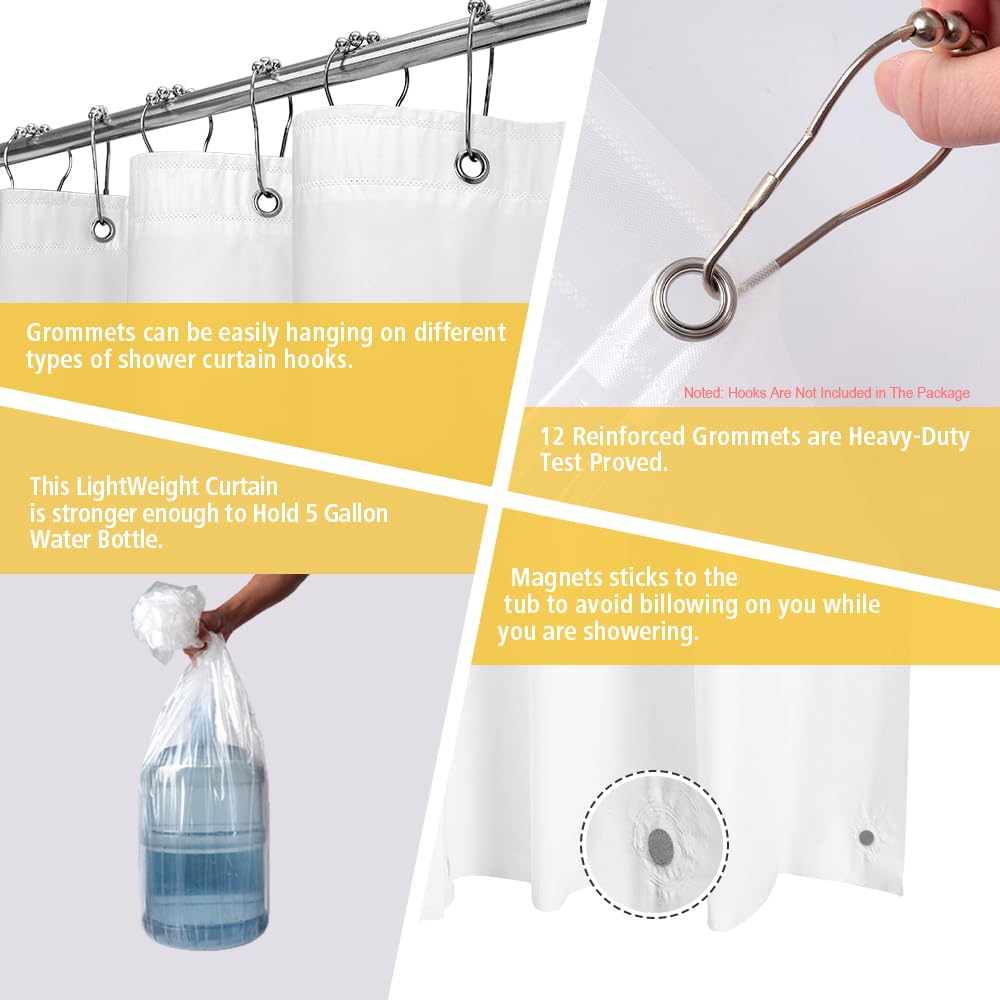 Grommets can be easily hanging on different types of shower curtain hooks.

Noted: Hooks Are Not Included in The Package

12 Reinforced Grommets are Heavy-Duty Test Proved.

This LightWeight Curtain is stronger enough to Hold 5 Gallon Water Bottle.

Magnets sticks to the tub to avoid billowing on you while you are showering.