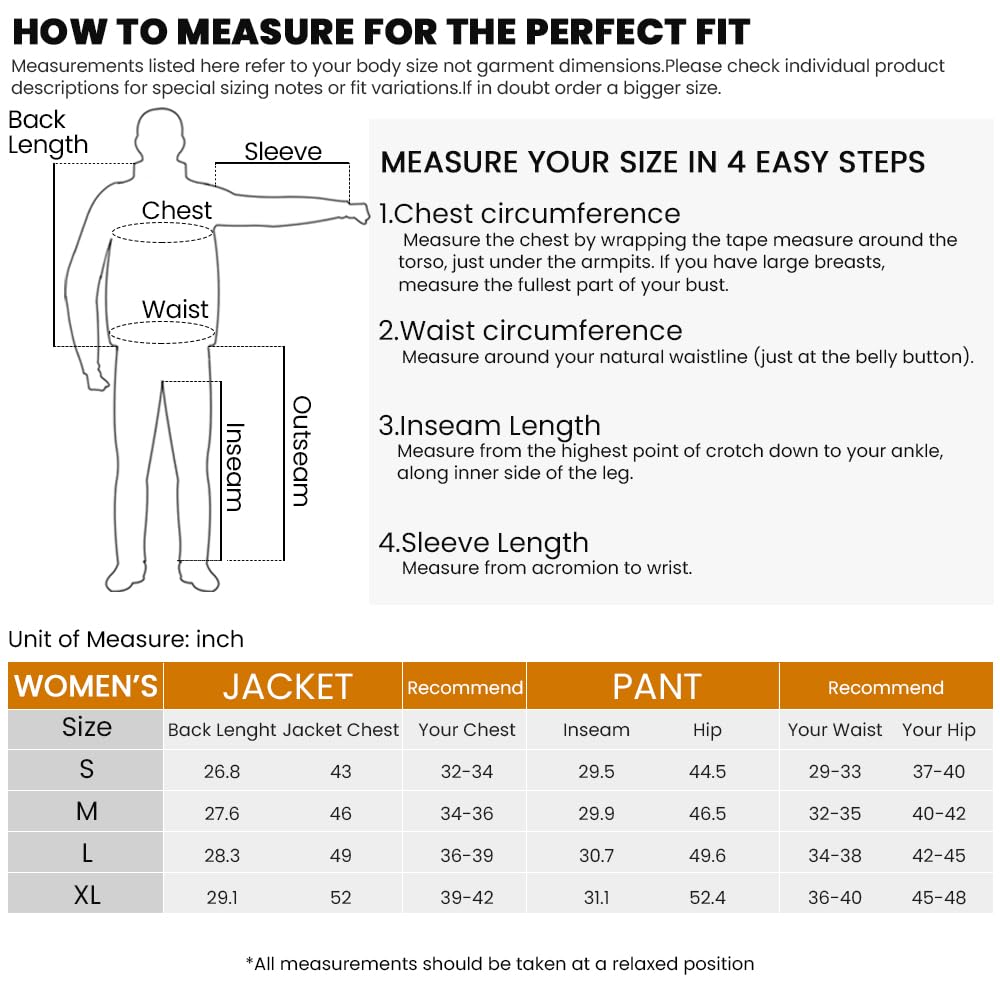 HOW TO MEASURE FOR THE PERFECT FIT

Measurements listed here refer to your body size not garment dimensions.Please check individual product descriptions for special sizing notes or fit variations.If in doubt order a bigger size.

Back Length

Sleeve

Chest

Waist

Inseam

Outseam

MEASURE YOUR SIZE IN 4 EASY STEPS

1.Chest circumference
Measure the chest by wrapping the tape measure around the torso, just under the armpits. If you have large breasts, measure the fullest part of your bust.

2.Waist circumference
Measure around your natural waistline (just at the belly button).

3.Inseam Length
Measure from the highest point of crotch down to your ankle, along inner side of the leg.

4.Sleeve Length
Measure from acromion to wrist.

Unit of Measure: inch

| WOMEN'S | JACKET | | Recommend | PANT | | Recommend | |
|---|---|---|---|---|---|---|---|
| Size | Back Lenght | Jacket Chest | Your Chest | Inseam | Hip | Your Waist | Your Hip |
| S | 26.8 | 43 | 32-34 | 29.5 | 44.5 | 29-33 | 37-40 |
| M | 27.6 | 46 | 34-36 | 29.9 | 46.5 | 32-35 | 40-42 |
| L | 28.3 | 49 | 36-39 | 30.7 | 49.6 | 34-38 | 42-45 |
| XL | 29.1 | 52 | 39-42 | 31.1 | 52.4 | 36-40 | 45-48 |

*All measurements should be taken at a relaxed position