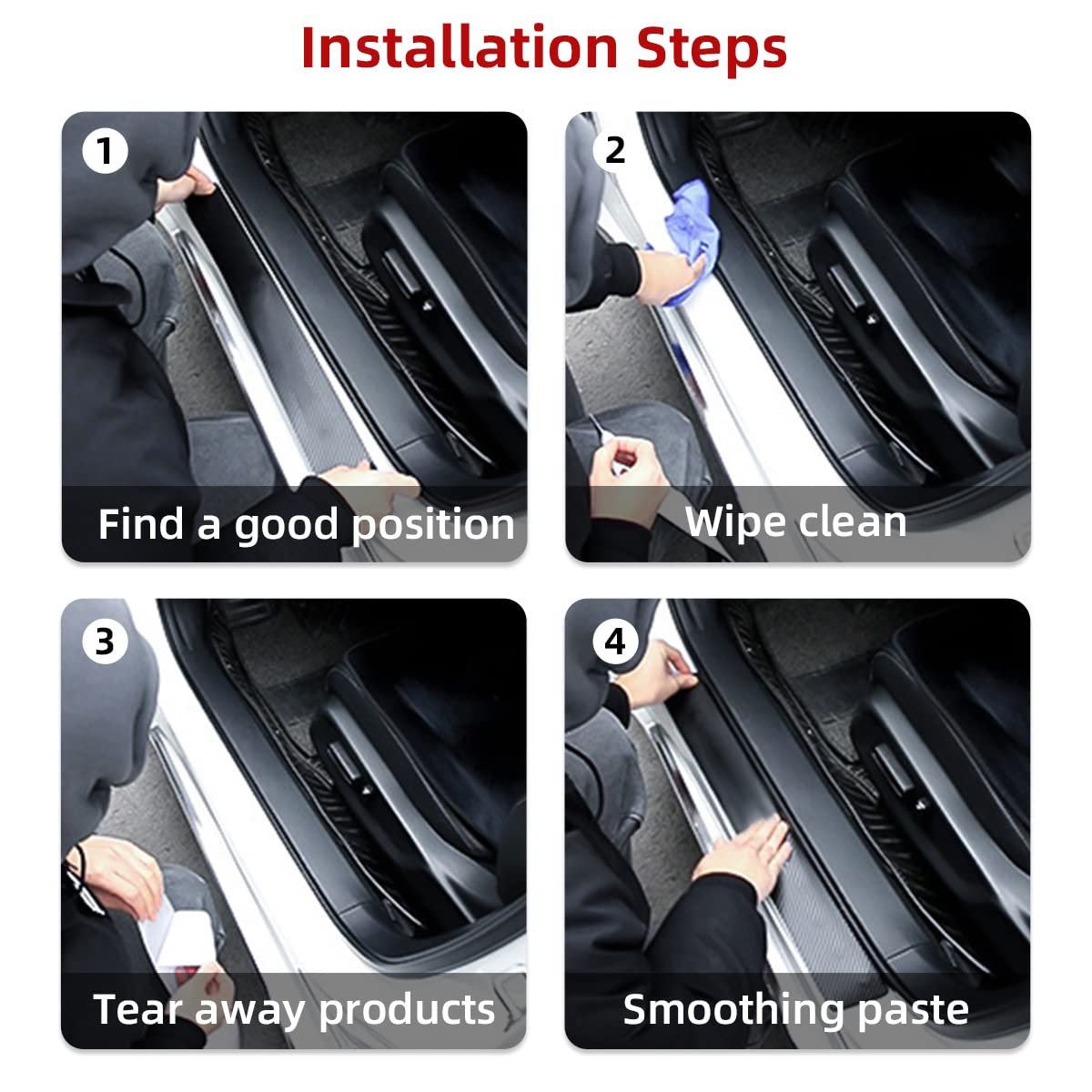 Installation Steps

1

Find a good position

2

Wipe clean

3

Tear away products

4

Smoothing paste