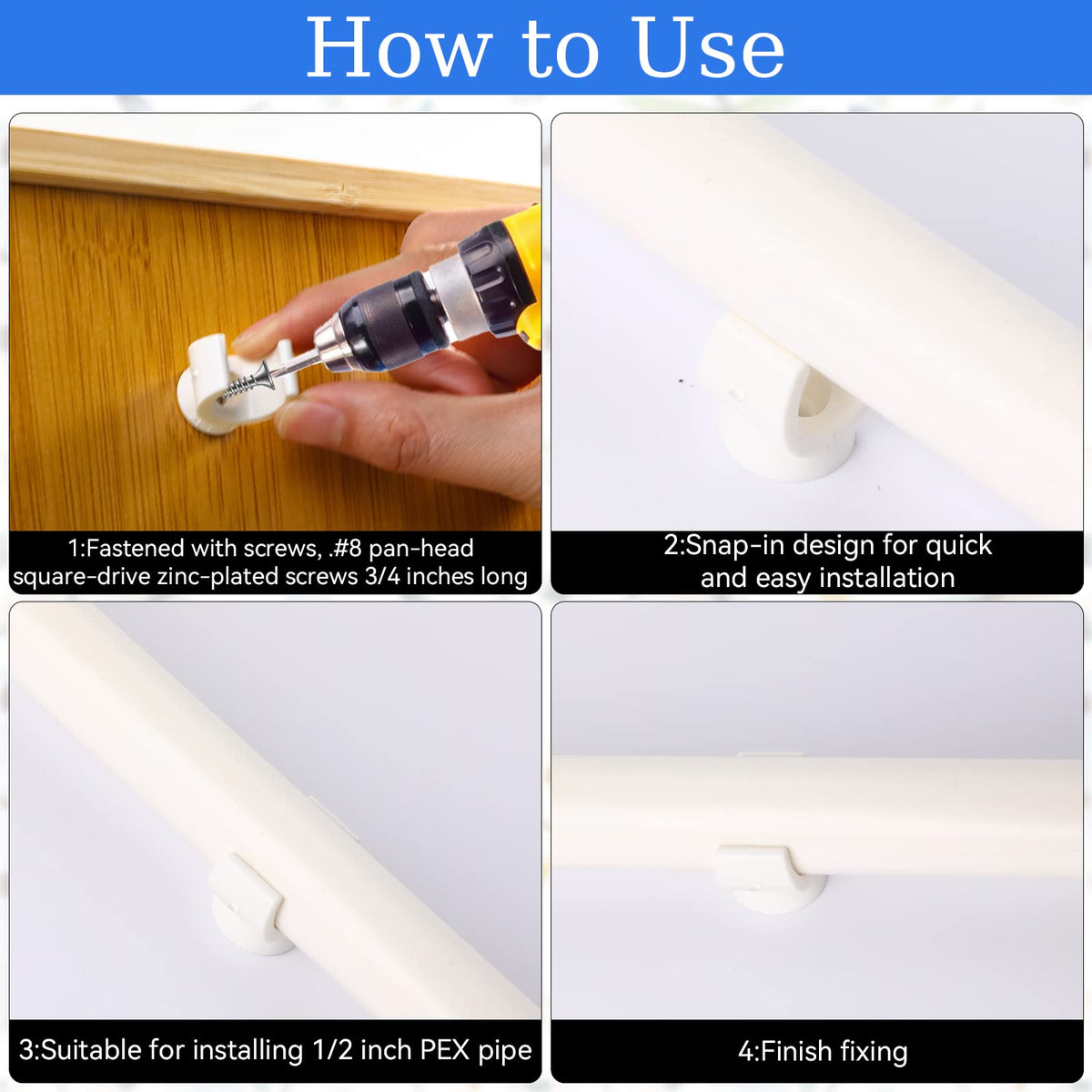 How to Use

1:Fastened with screws, .#8 pan-head square-drive zinc-plated screws 3/4 inches long

2:Snap-in design for quick and easy installation

3:Suitable for installing 1/2 inch PEX pipe

4:Finish fixing