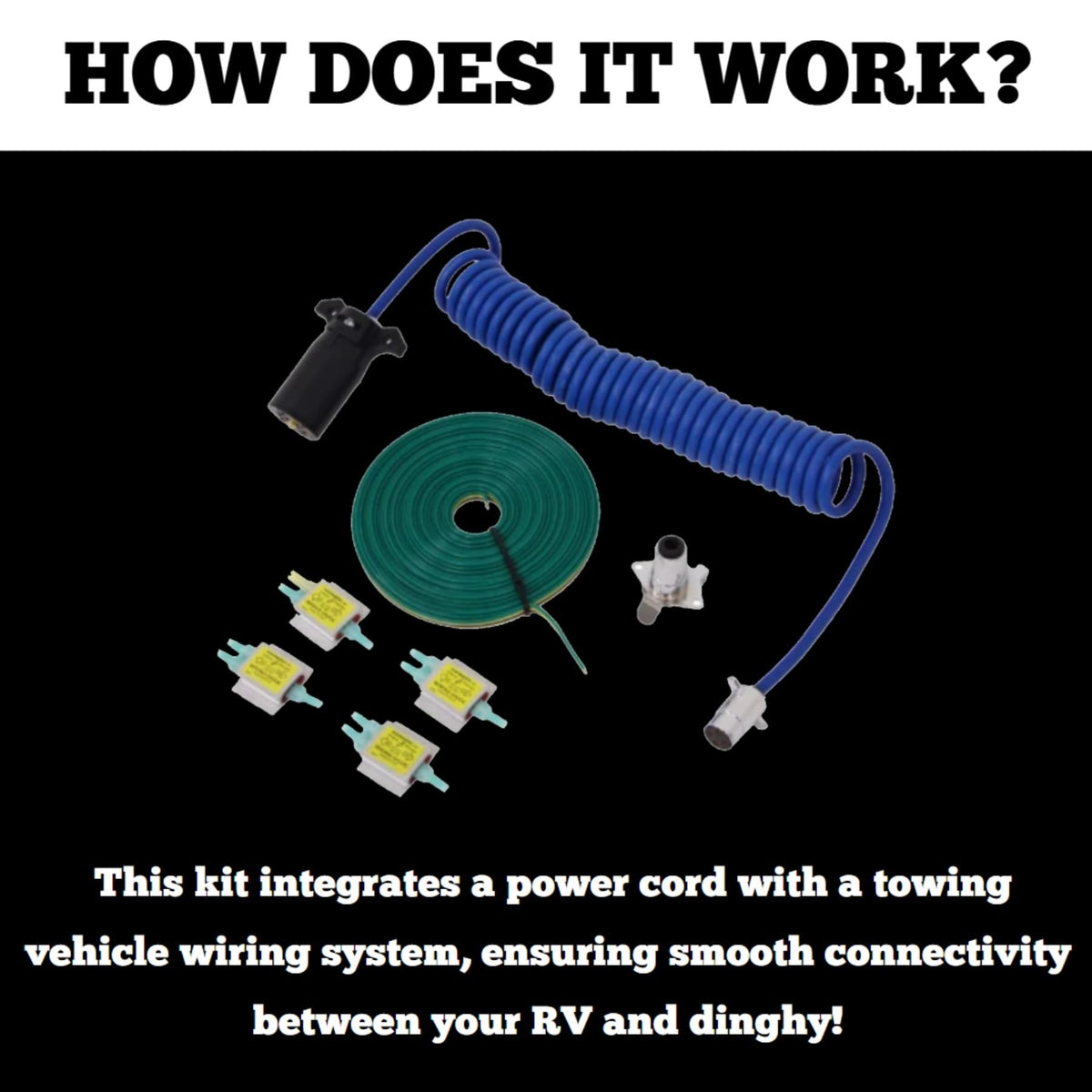 HOW DOES IT WORK?

This kit integrates a power cord with a towing vehicle wiring system, ensuring smooth connectivity between your RV and dinghy!