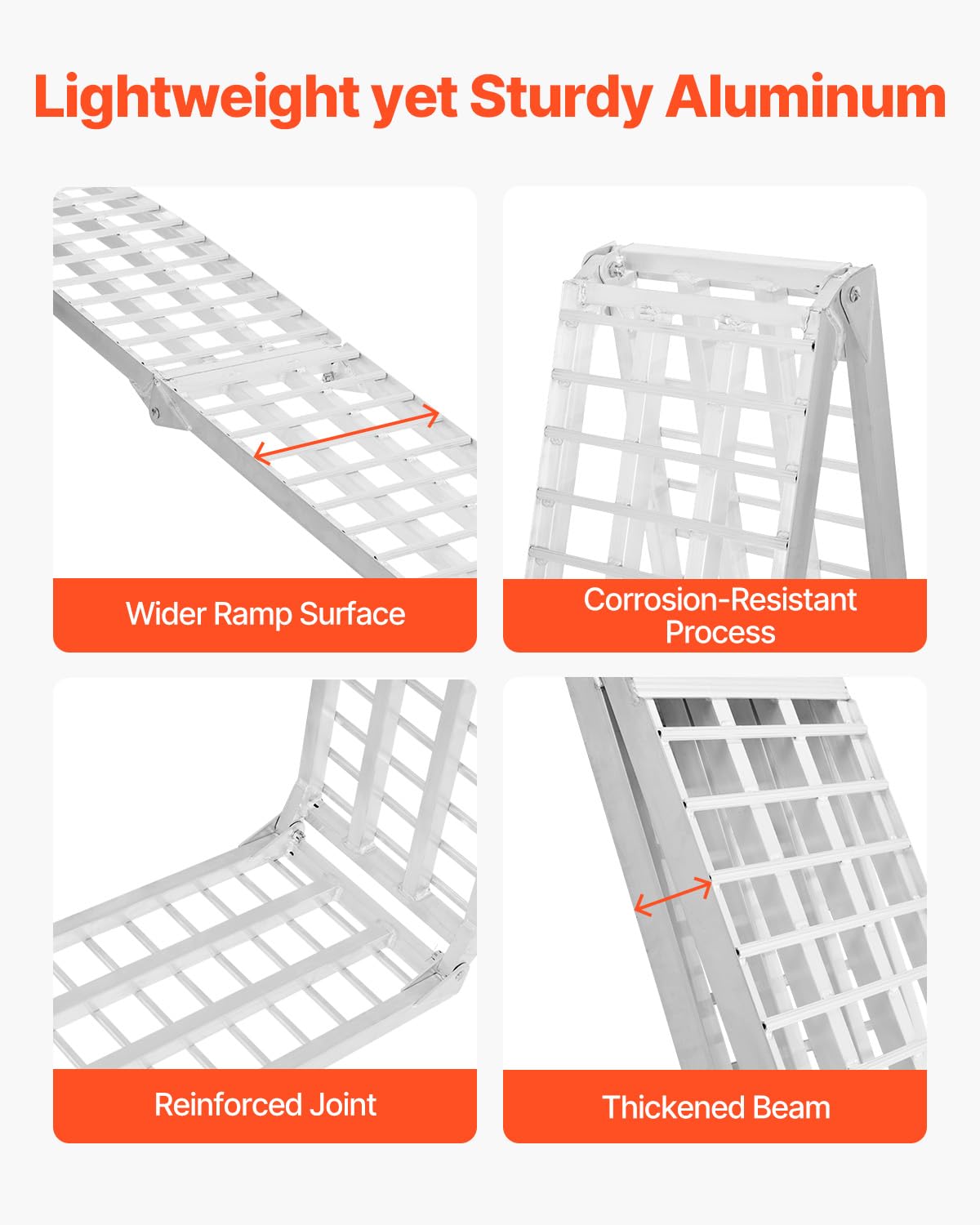 Lightweight yet Sturdy Aluminum

Wider Ramp Surface

Corrosion-Resistant Process

Reinforced Joint

Thickened Beam