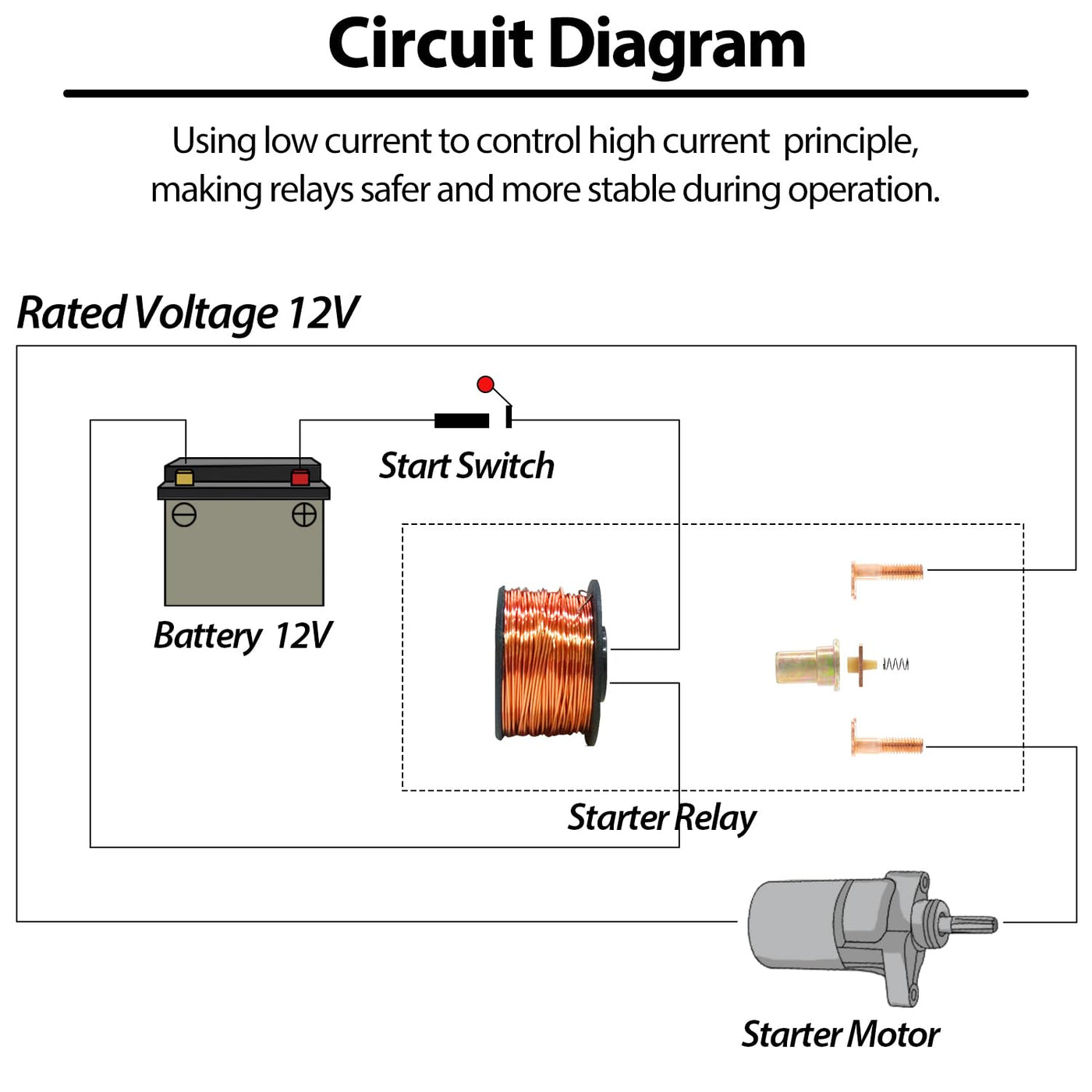 Circuit Diagram

Using low current to control high current principle, making relays safer and more stable during operation.

Rated Voltage 12V

Start Switch

Battery 12V

Starter Relay

Starter Motor