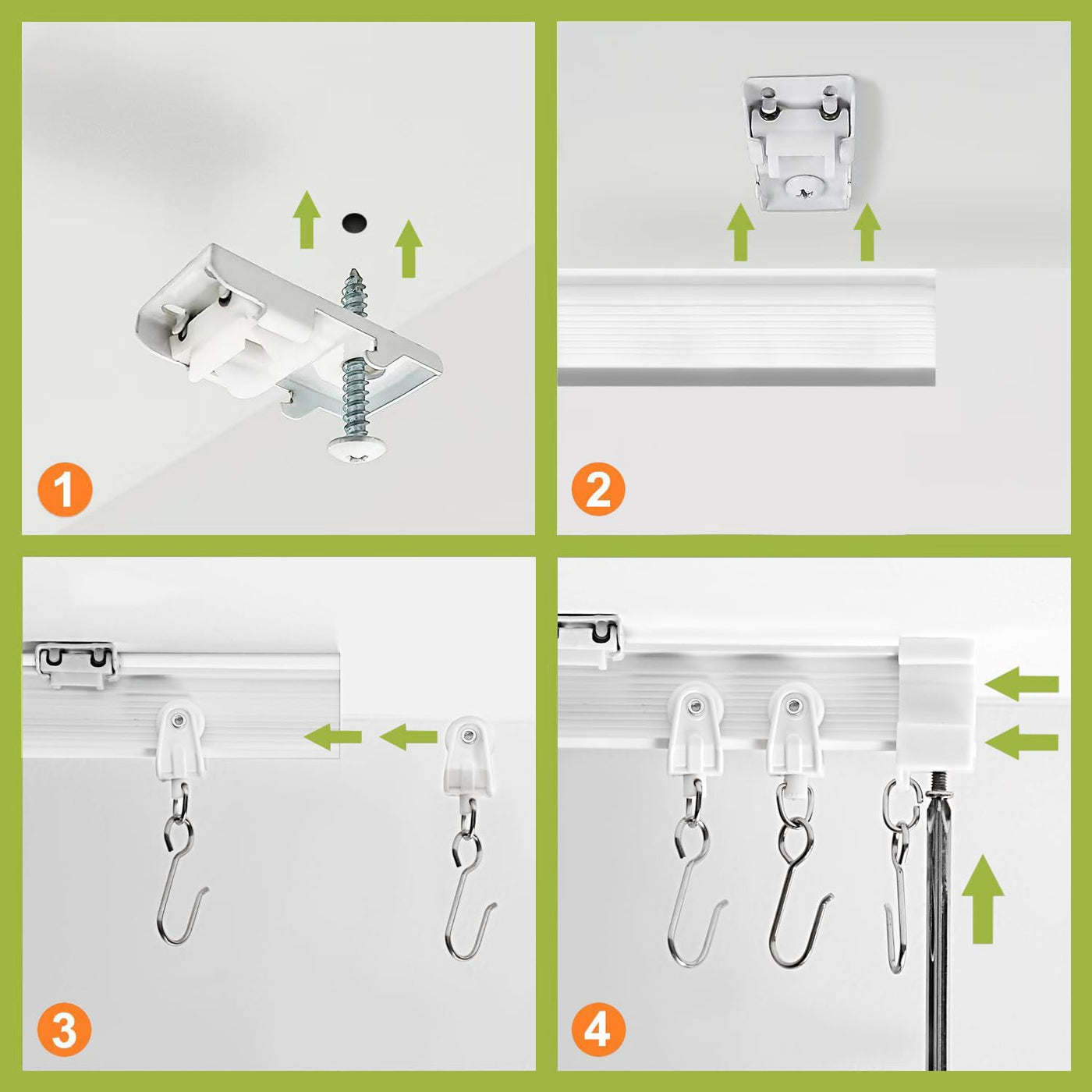 1

2

3

4