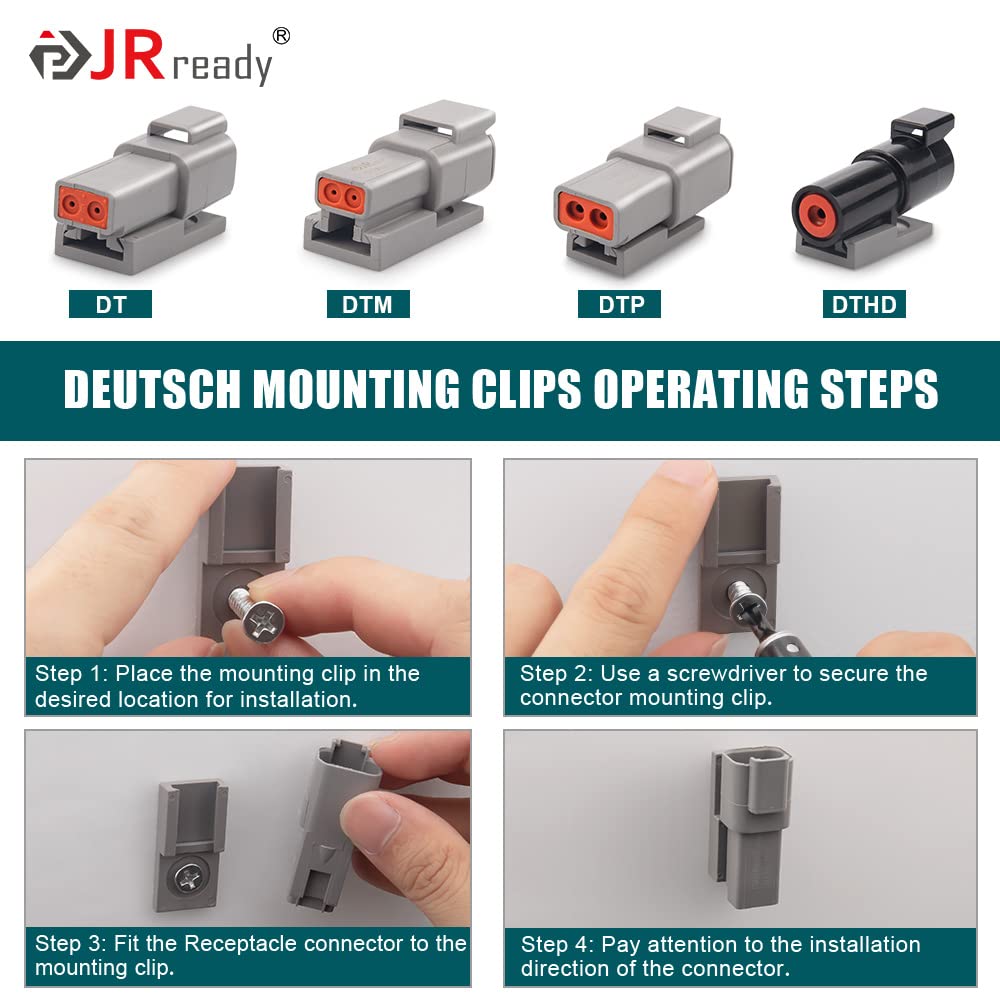 JRready®

DT

DTM

DTP

DTHD

DEUTSCH MOUNTING CLIPS OPERATING STEPS

Step 1: Place the mounting clip in the desired location for installation.

Step 2: Use a screwdriver to secure the connector mounting clip.

Step 3: Fit the Receptacle connector to the mounting clip.

Step 4: Pay attention to the installation direction of the connector.