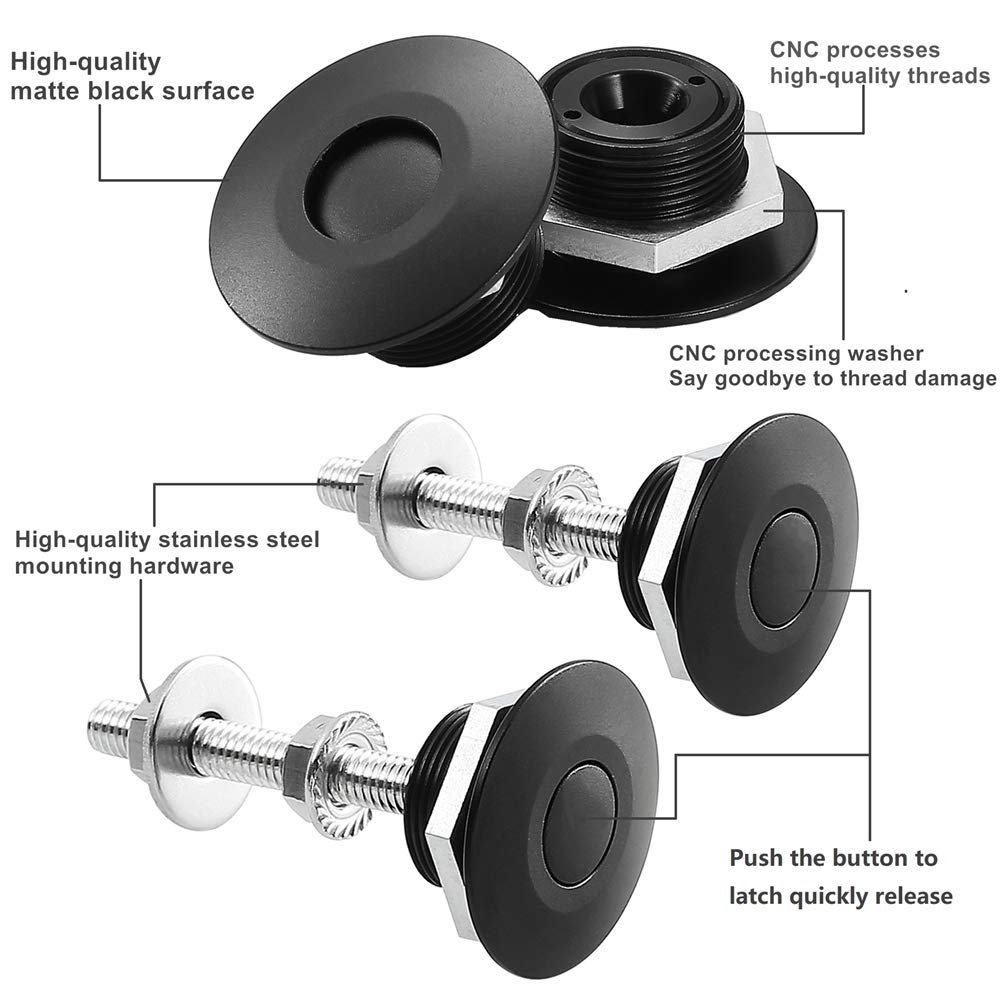 High-quality matte black surface

CNC processes high-quality threads

CNC processing washer
Say goodbye to thread damage

High-quality stainless steel mounting hardware

Push the button to latch quickly release