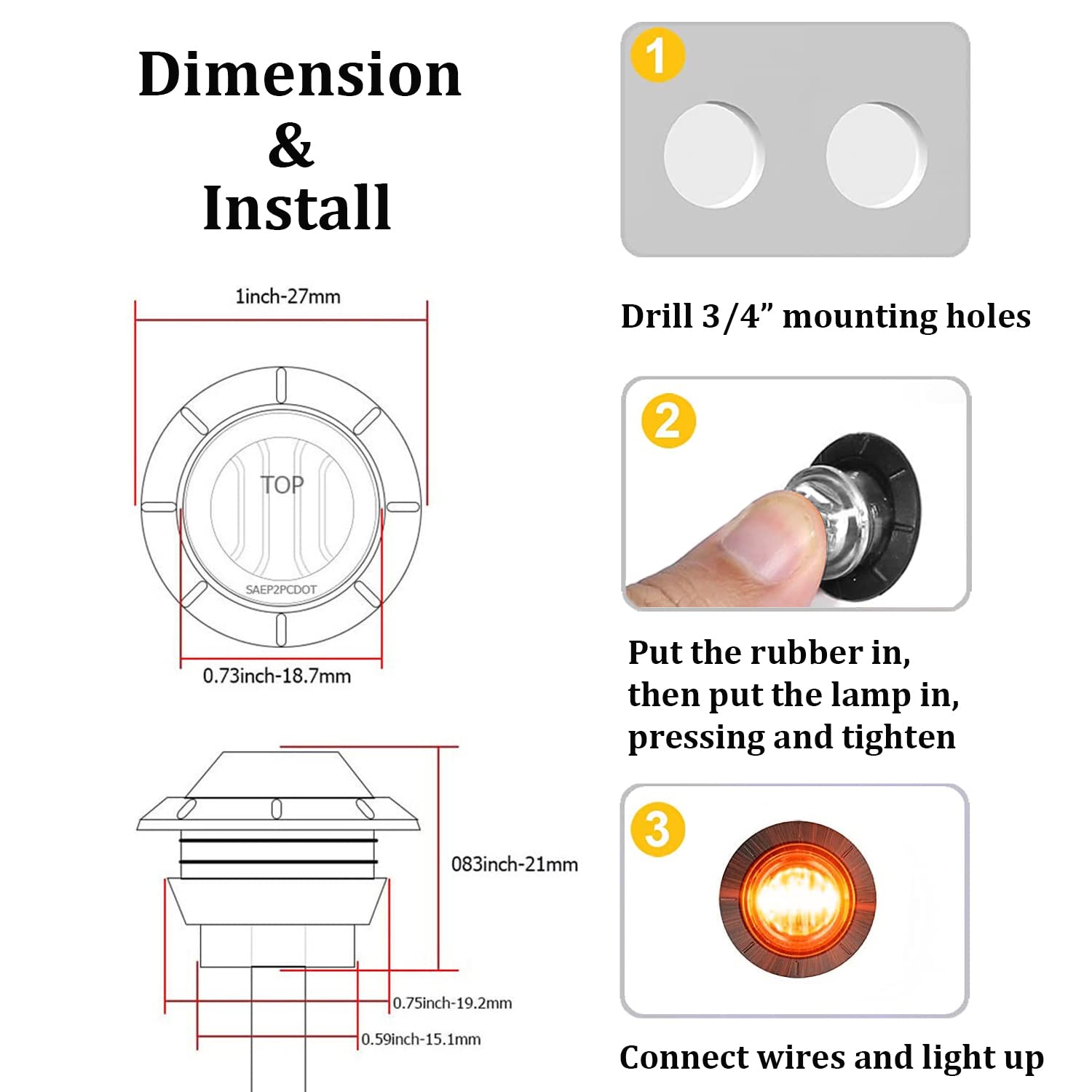 Dimension
&
Install

1inch-27mm

TOP

SAEP2PCDOT

0.73inch-18.7mm

083inch-21mm

0.75inch-19.2mm

0.59inch-15.1mm

1

Drill 3/4” mounting holes

2

Put the rubber in, then put the lamp in, pressing and tighten

3

Connect wires and light up