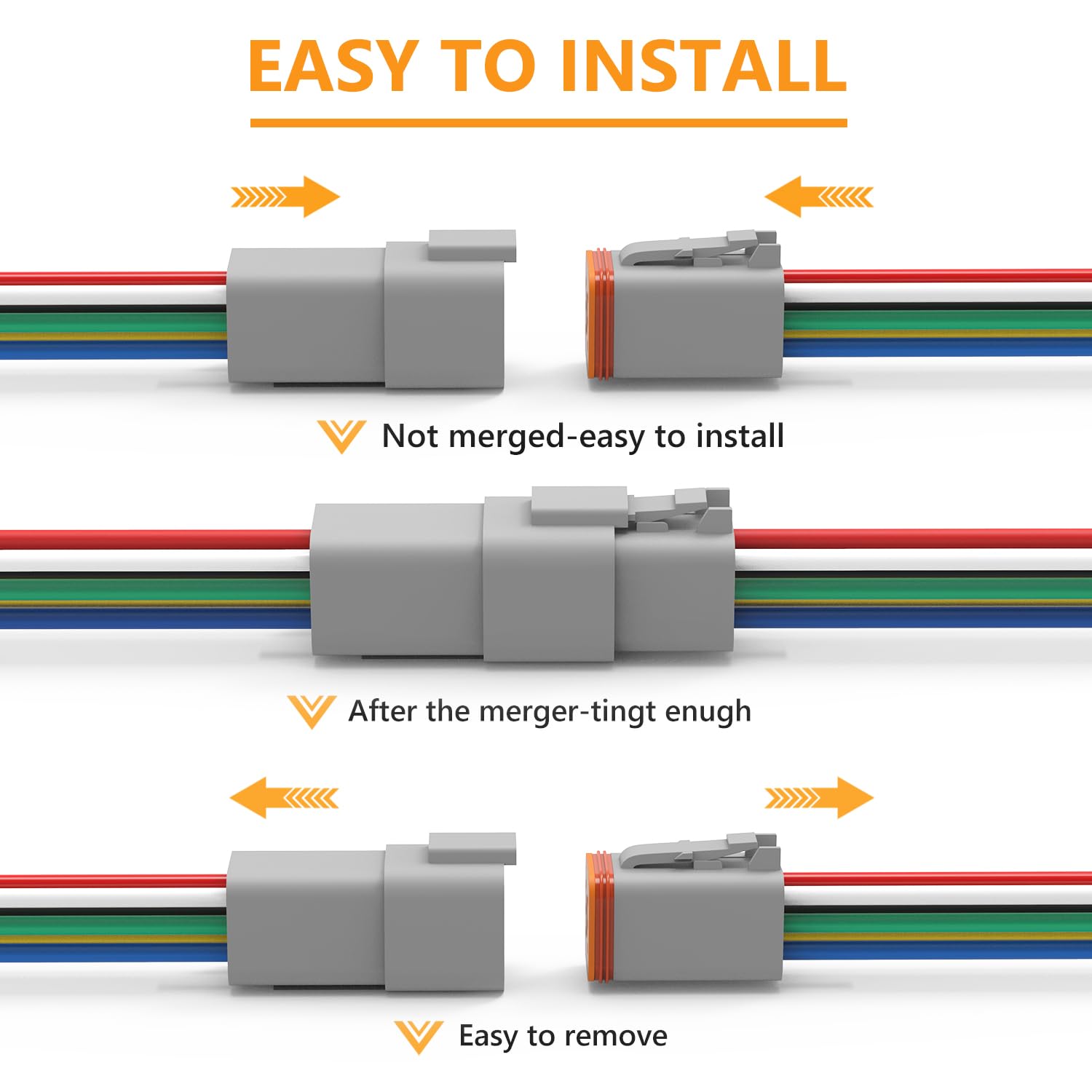 EASY TO INSTALL

Not merged-easy to install

After the merger-tingt enugh

Easy to remove