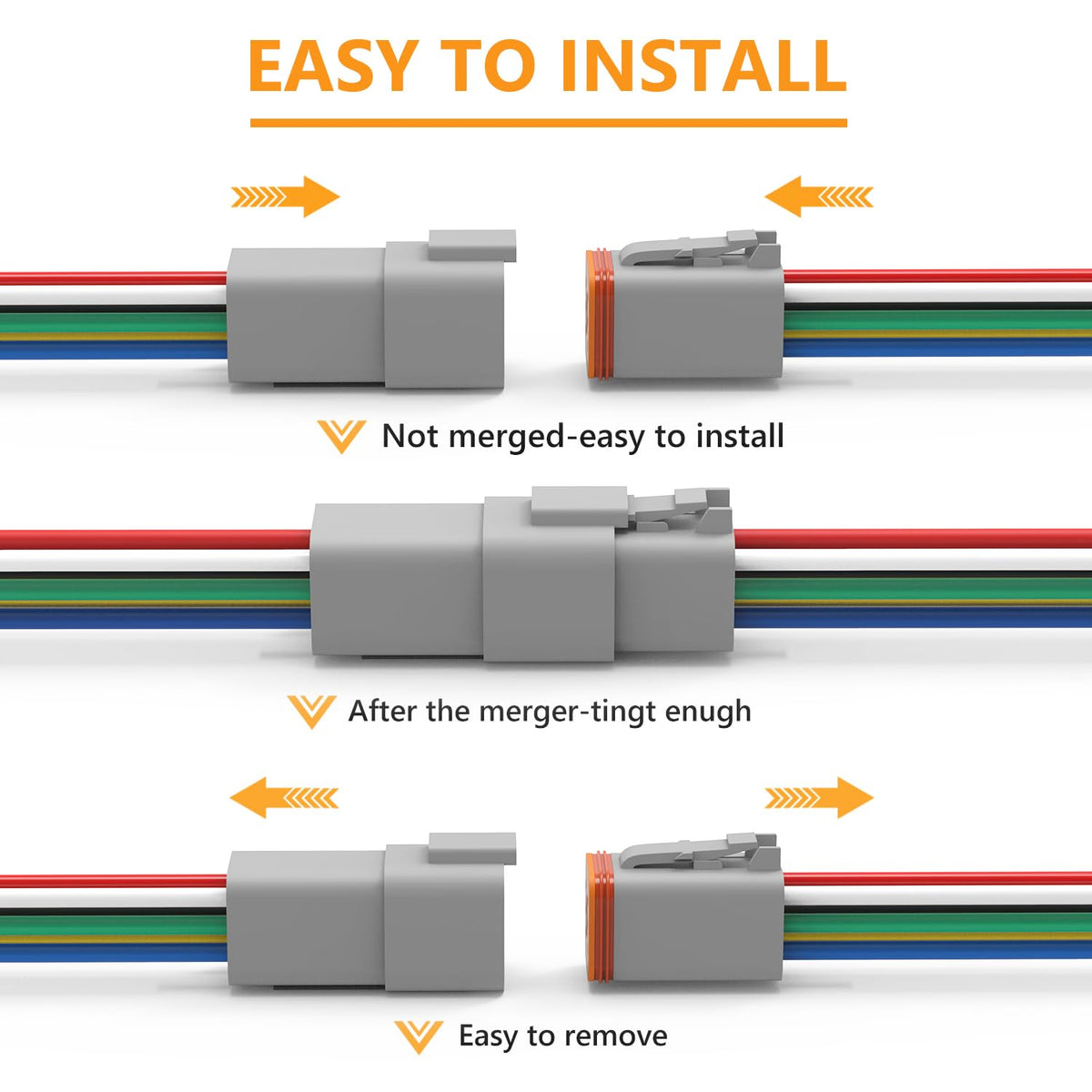 EASY TO INSTALL

Not merged-easy to install

After the merger-tingt enugh

Easy to remove