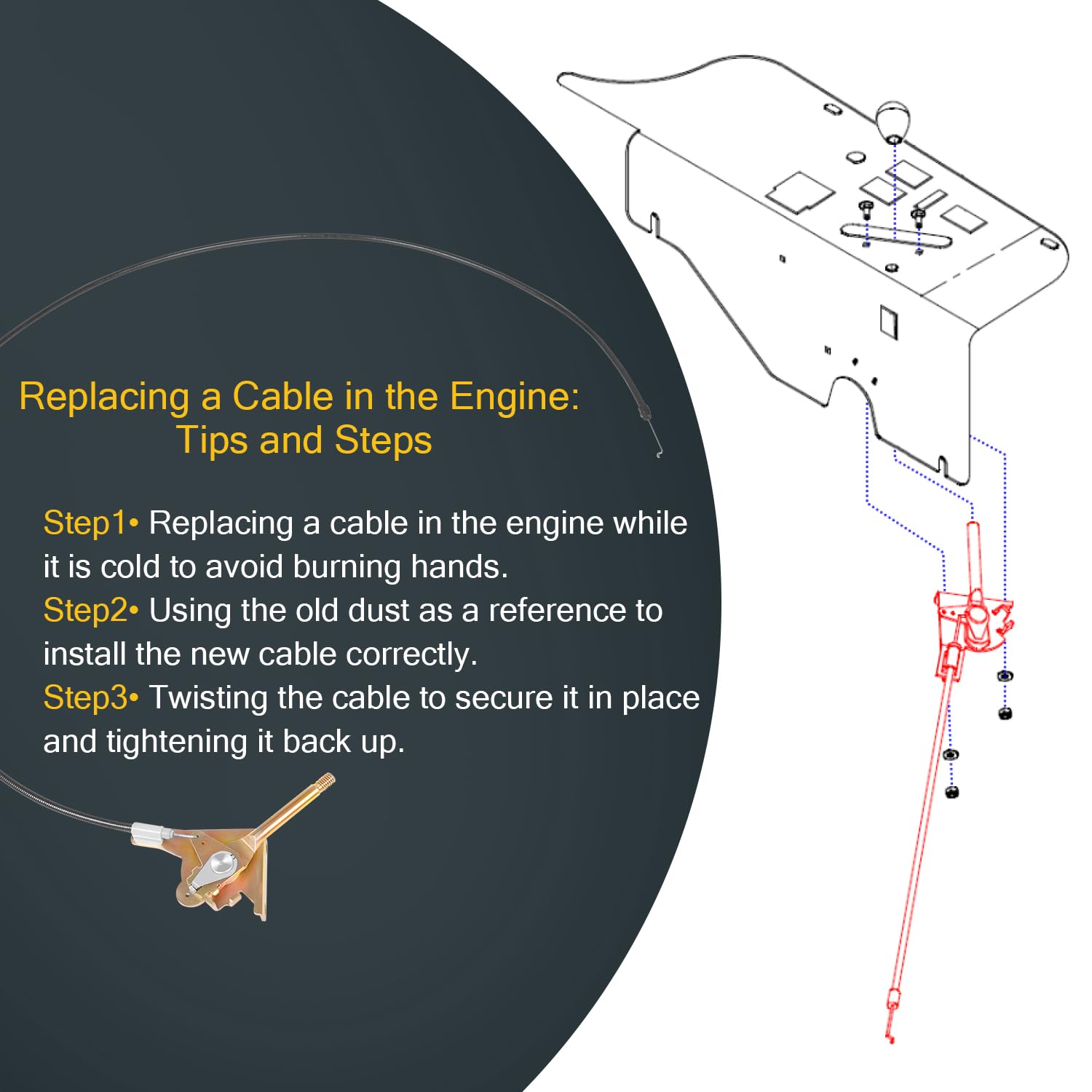 Replacing a Cable in the Engine: Tips and Steps

Step1• Replacing a cable in the engine while it is cold to avoid burning hands.
Step2• Using the old dust as a reference to install the new cable correctly.
Step3• Twisting the cable to secure it in place and tightening it back up.