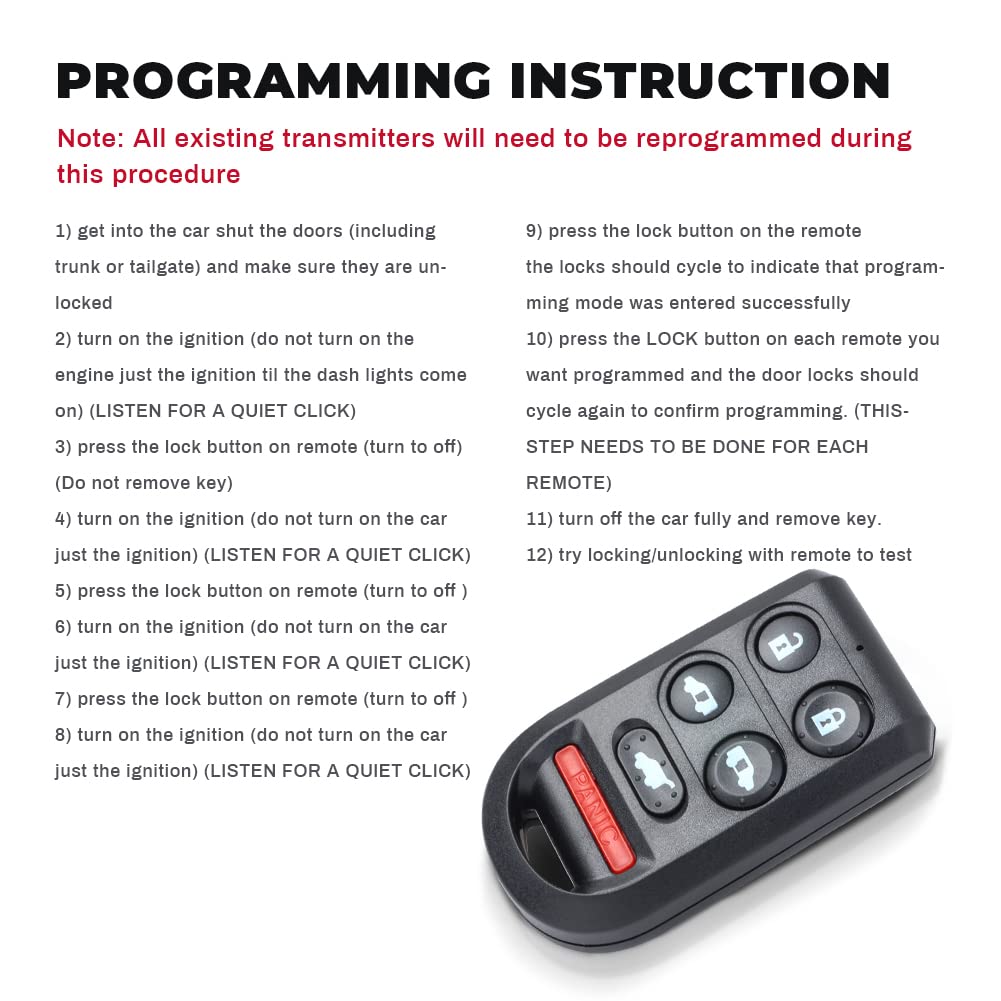 PROGRAMMING INSTRUCTION

Note: All existing transmitters will need to be reprogrammed during this procedure

1) get into the car shut the doors (including trunk or tailgate) and make sure they are unlocked

2) turn on the ignition (do not turn on the engine just the ignition til the dash lights come on) (LISTEN FOR A QUIET CLICK)

3) press the lock button on remote (turn to off) (Do not remove key)

4) turn on the ignition (do not turn on the car just the ignition) (LISTEN FOR A QUIET CLICK)

5) press the lock button on remote (turn to off )

6) turn on the ignition (do not turn on the car just the ignition) (LISTEN FOR A QUIET CLICK)

7) press the lock button on remote (turn to off )

8) turn on the ignition (do not turn on the car just the ignition) (LISTEN FOR A QUIET CLICK)

9) press the lock button on the remote the locks should cycle to indicate that programming mode was entered successfully

10) press the LOCK button on each remote you want programmed and the door locks should cycle again to confirm programming. (THIS-STEP NEEDS TO BE DONE FOR EACH REMOTE)

11) turn off the car fully and remove key.

12) try locking/unlocking with remote to test

PANIC