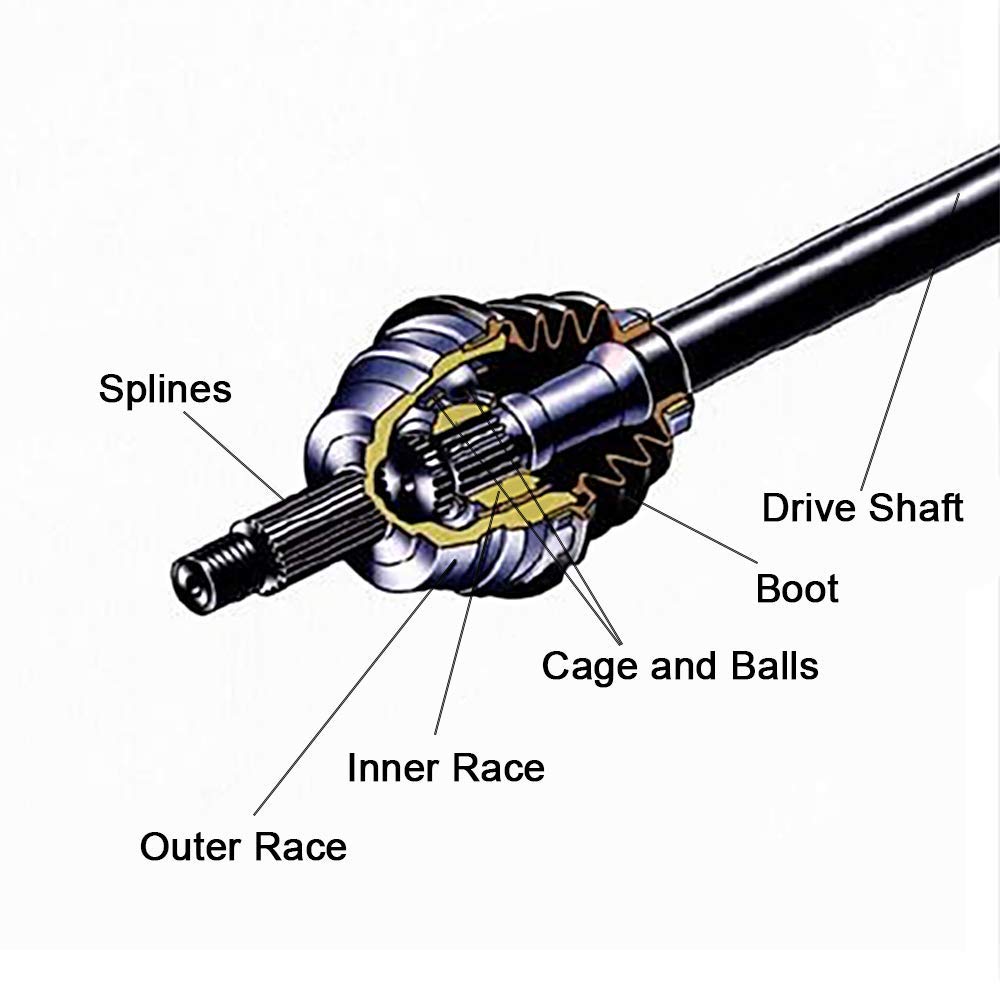 Splines

Drive Shaft

Boot

Cage and Balls

Inner Race

Outer Race