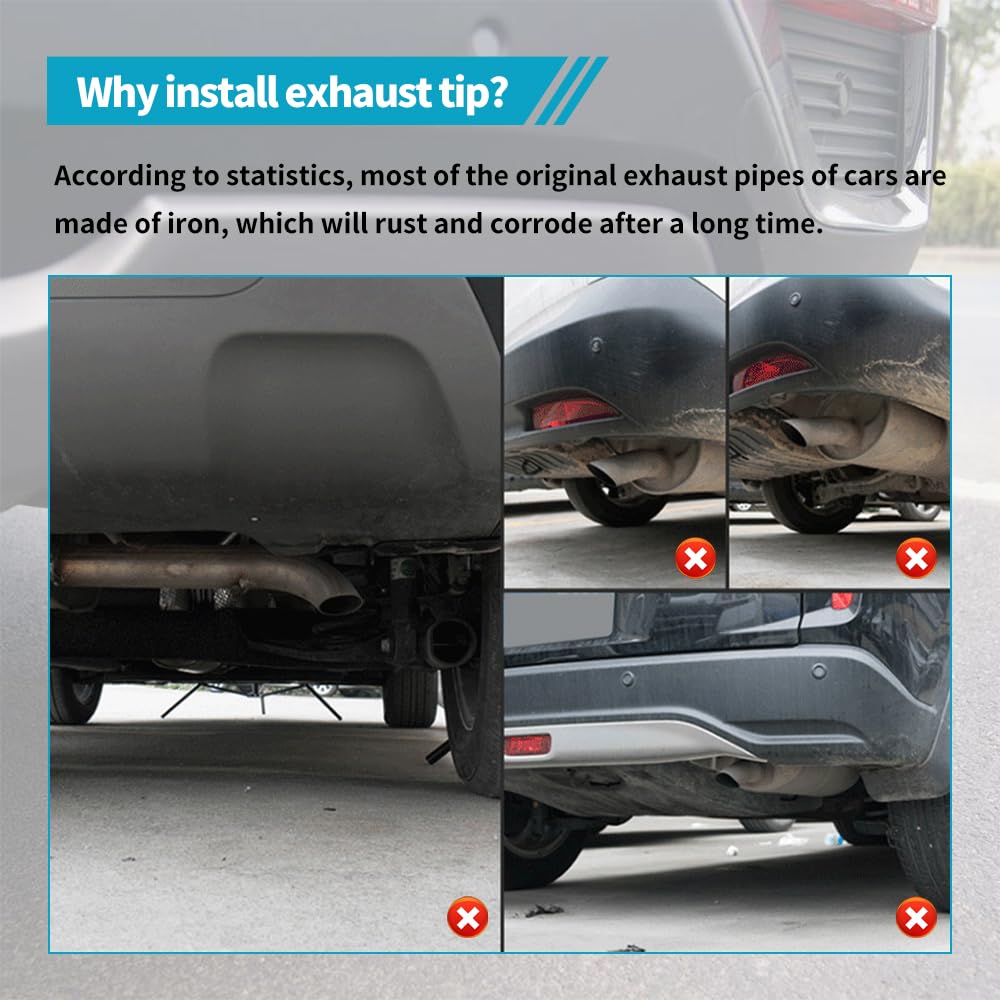 Why install exhaust tip?

According to statistics, most of the original exhaust pipes of cars are made of iron, which will rust and corrode after a long time.