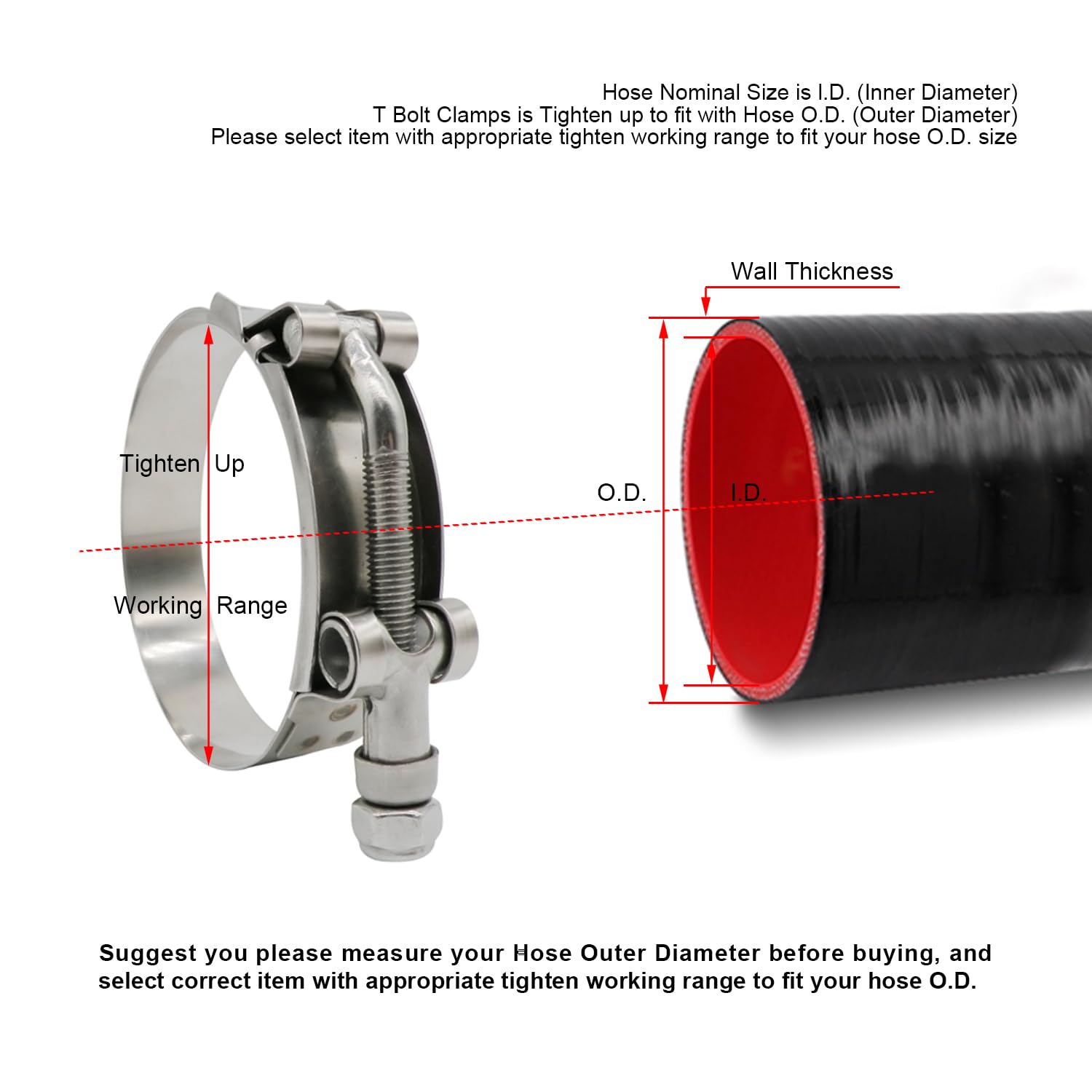 Hose Nominal Size is I.D. (Inner Diameter)
T Bolt Clamps is Tighten up to fit with Hose O.D. (Outer Diameter)
Please select item with appropriate tighten working range to fit your hose O.D. size

Wall Thickness

Tighten Up

Working Range

O.D.

I.D.

Suggest you please measure your Hose Outer Diameter before buying, and select correct item with appropriate tighten working range to fit your hose O.D.