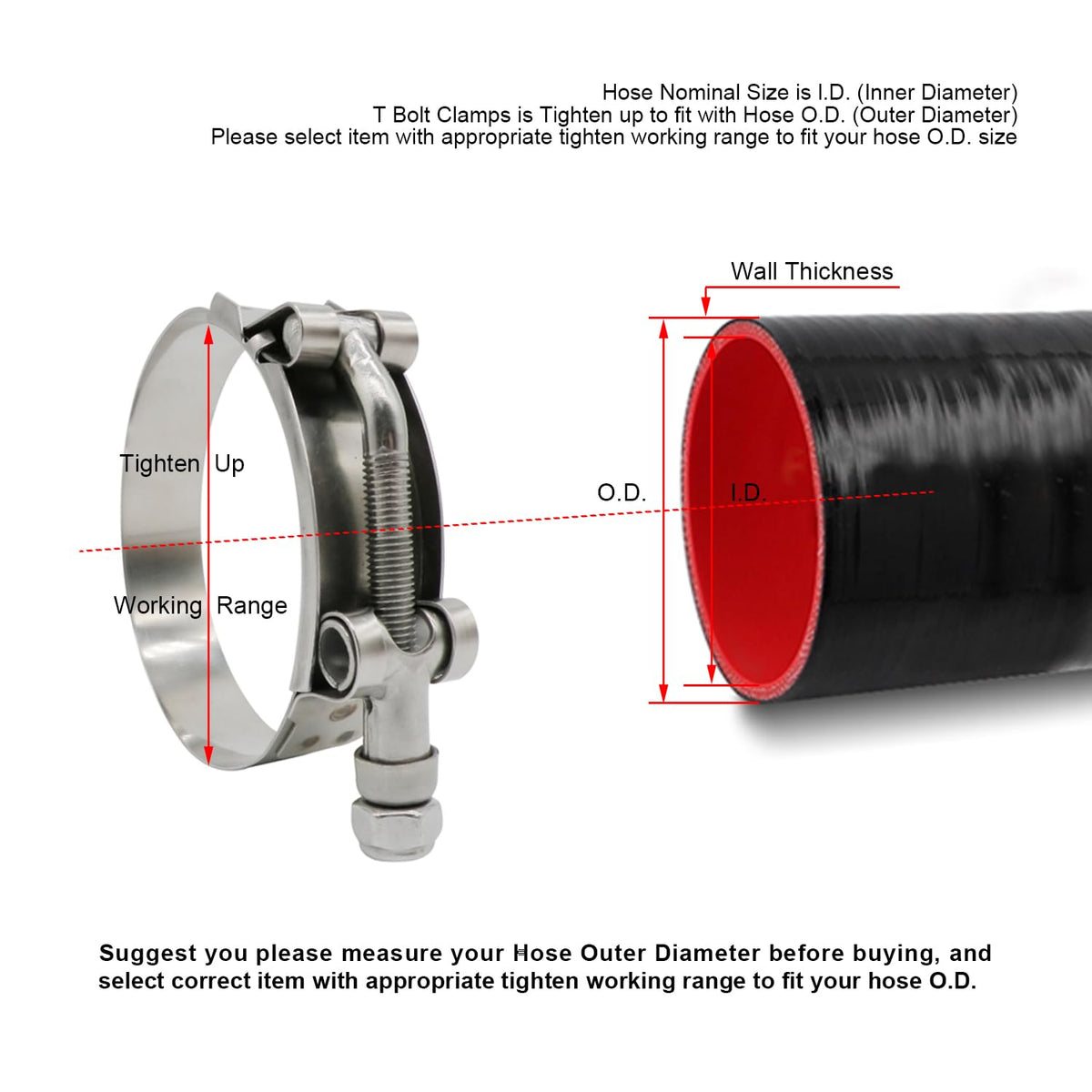 Hose Nominal Size is I.D. (Inner Diameter)
T Bolt Clamps is Tighten up to fit with Hose O.D. (Outer Diameter)
Please select item with appropriate tighten working range to fit your hose O.D. size

Wall Thickness

Tighten Up

Working Range

O.D.

I.D.

Suggest you please measure your Hose Outer Diameter before buying, and select correct item with appropriate tighten working range to fit your hose O.D.