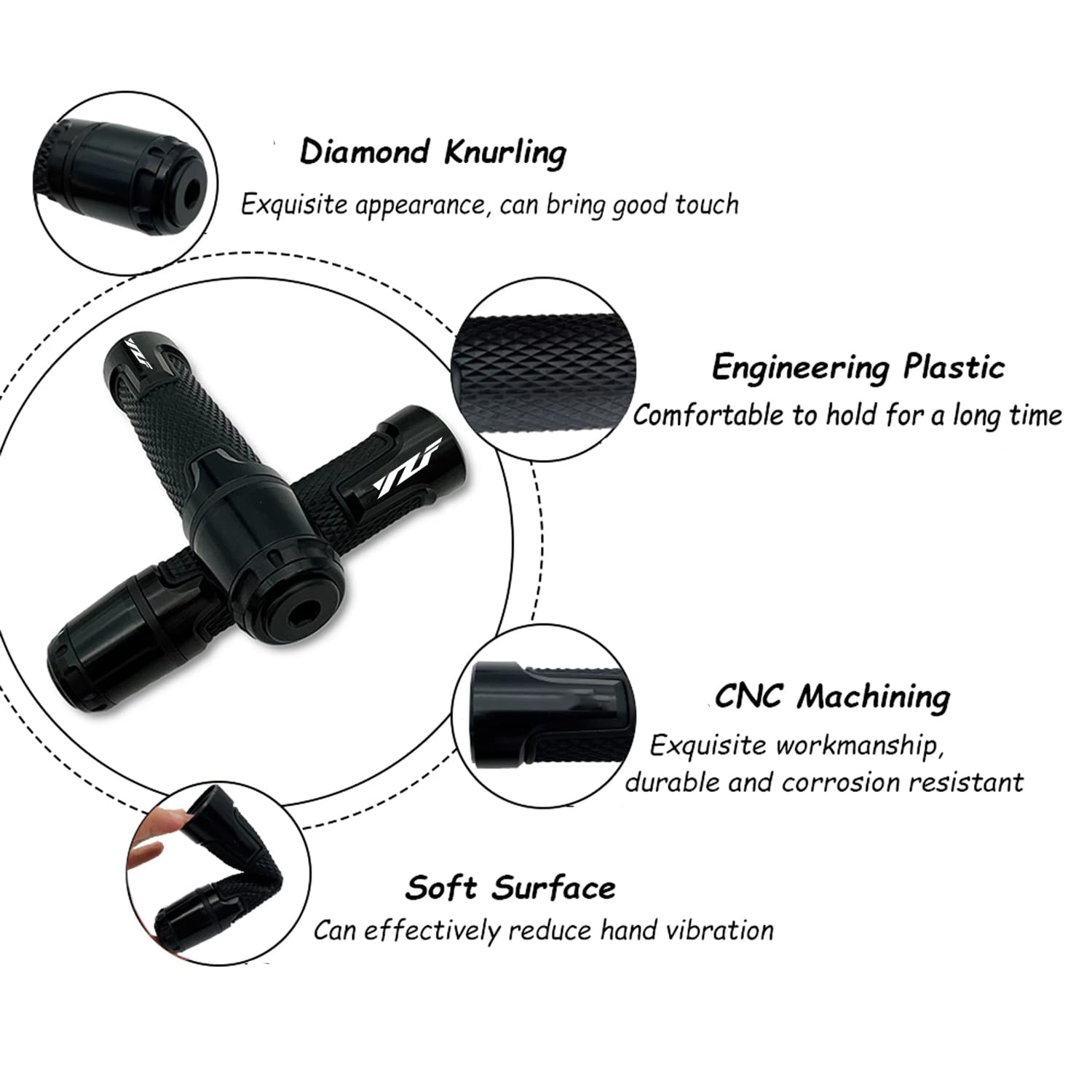 Diamond Knurling
Exquisite appearance, can bring good touch

YZF

YZF

Engineering Plastic
Comfortable to hold for a long time

CNC Machining
Exquisite workmanship, durable and corrosion resistant

Soft Surface
Can effectively reduce hand vibration