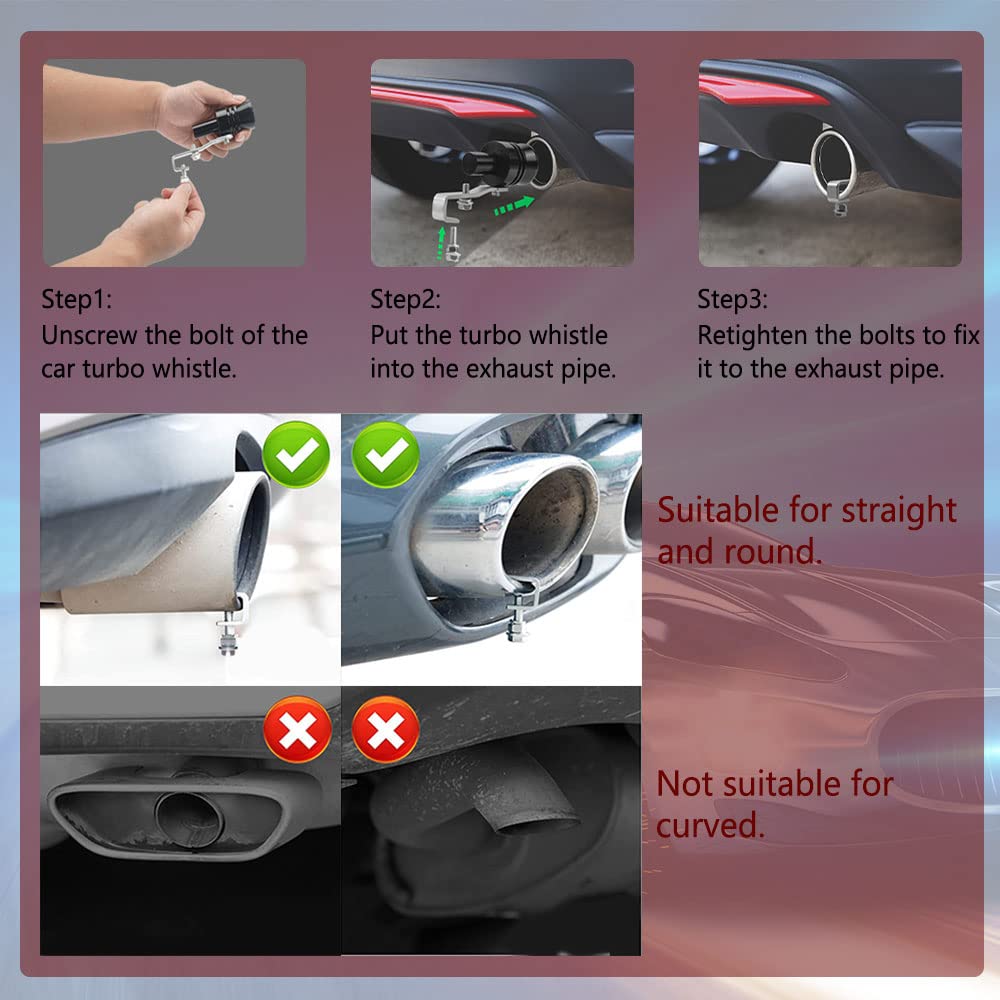 Step1:
Unscrew the bolt of the car turbo whistle.

Step2:
Put the turbo whistle into the exhaust pipe.

Step3:
Retighten the bolts to fix it to the exhaust pipe.

Suitable for straight and round.

Not suitable for curved.