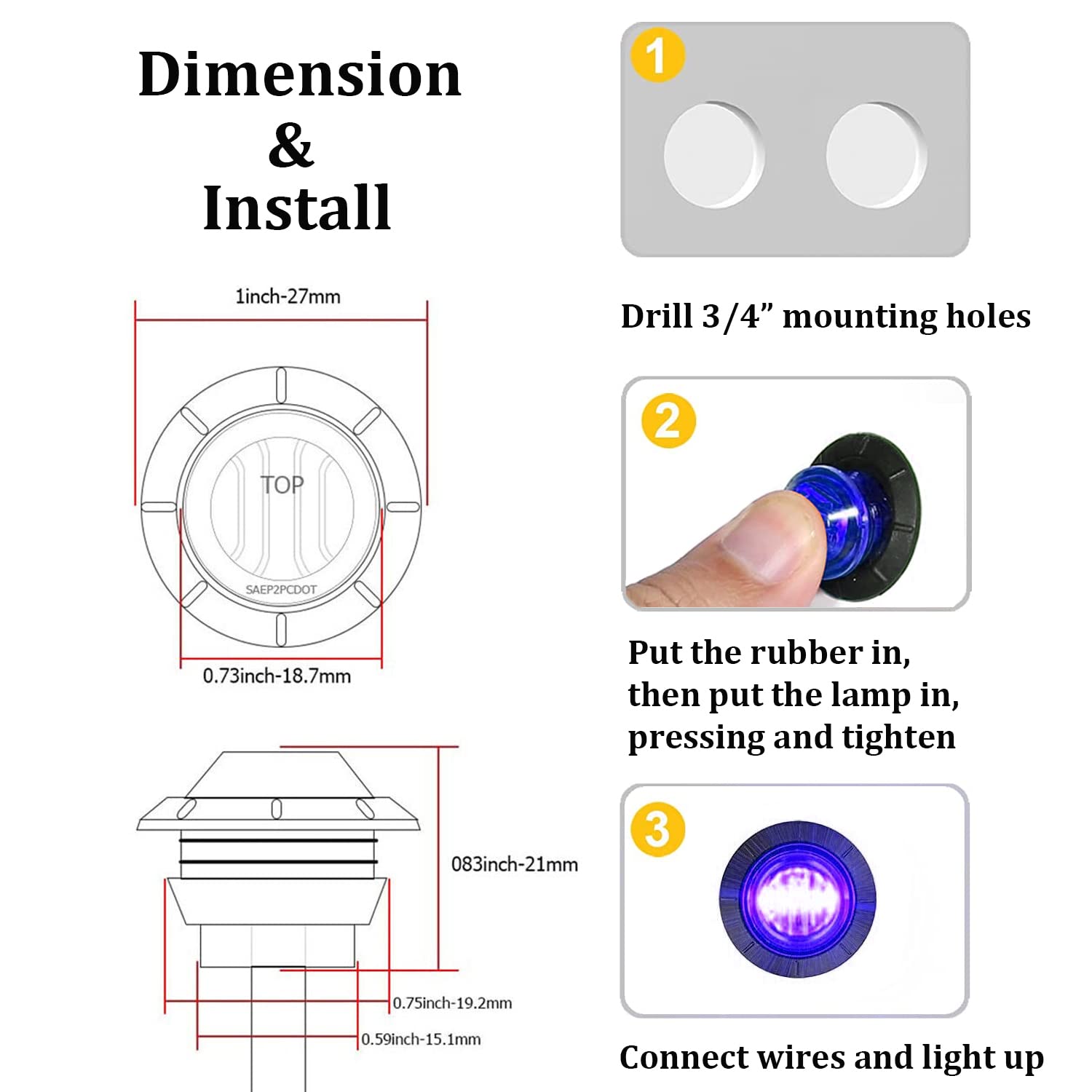 Dimension
&
Install

1inch-27mm

TOP

SAEP2PCDOT

0.73inch-18.7mm

083inch-21mm

0.75inch-19.2mm

0.59inch-15.1mm

1

Drill 3/4” mounting holes

2

Put the rubber in, then put the lamp in, pressing and tighten

3

Connect wires and light up