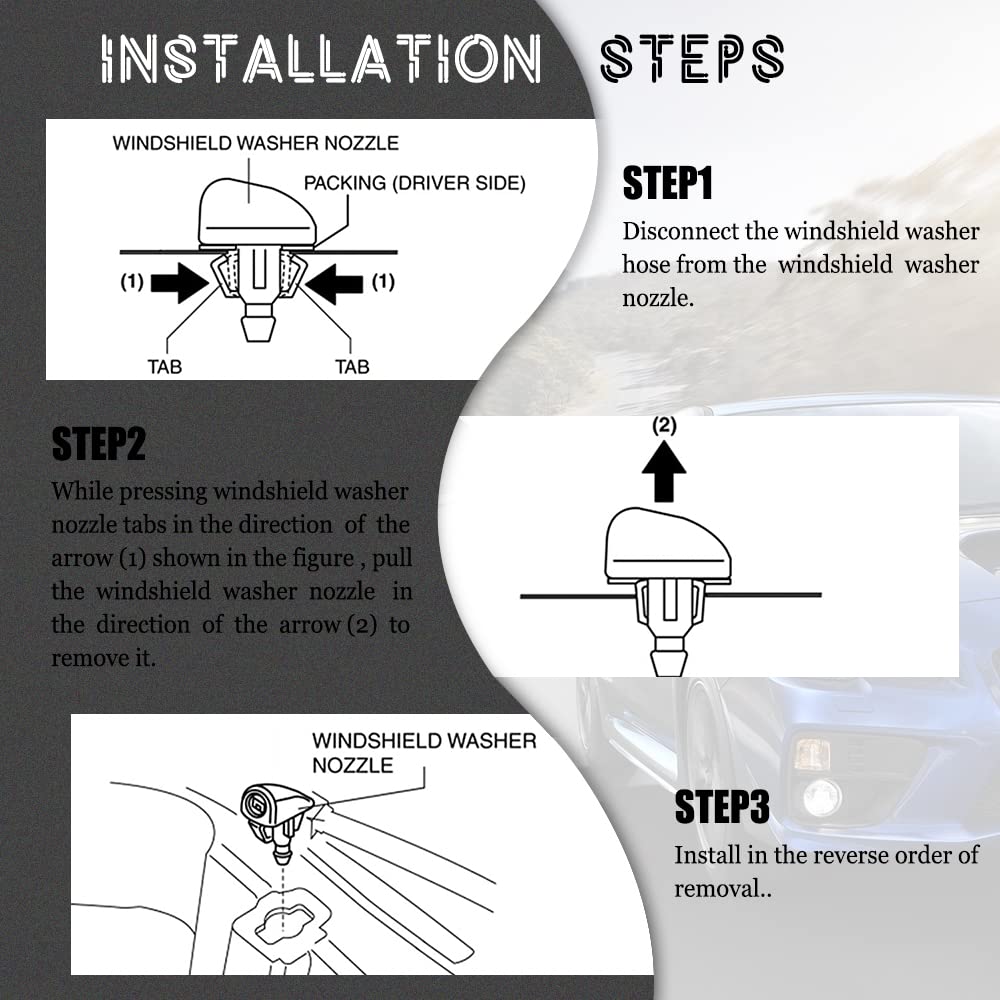 INSTALLATION STEPS

WINDSHIELD WASHER NOZZLE
PACKING (DRIVER SIDE)
(1)
(1)
TAB
TAB

STEP1
Disconnect the windshield washer hose from the windshield washer nozzle.

STEP2
While pressing windshield washer nozzle tabs in the direction of the arrow (1) shown in the figure , pull the windshield washer nozzle in the direction of the arrow (2) to remove it.

(2)

WINDSHIELD WASHER NOZZLE

STEP3
Install in the reverse order of removal..