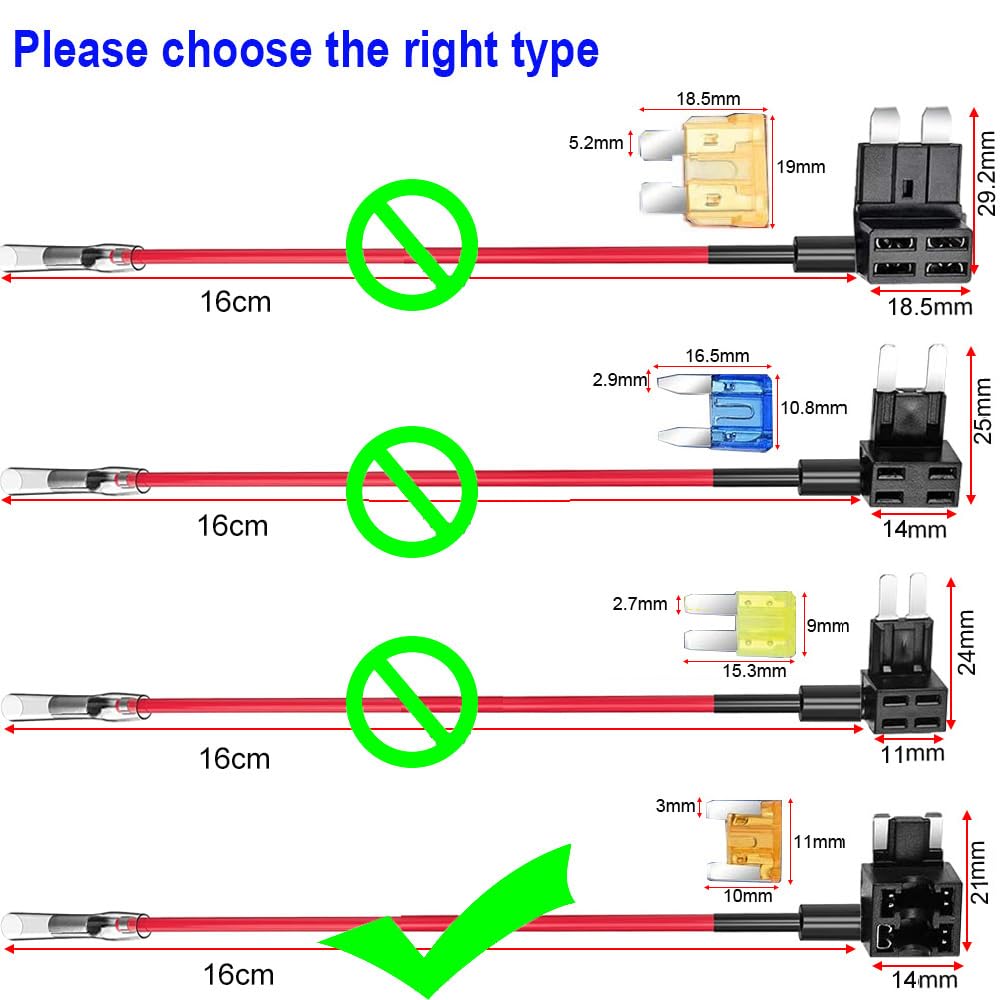 Please choose the right type

18.5mm
5.2mm
19mm
29.2mm
16cm
18.5mm

16.5mm
2.9mm
10.8mm
25mm
16cm
14mm

2.7mm
9mm
15.3mm
24mm
16cm
11mm

3mm
11mm
10mm
21mm
16cm
14mm