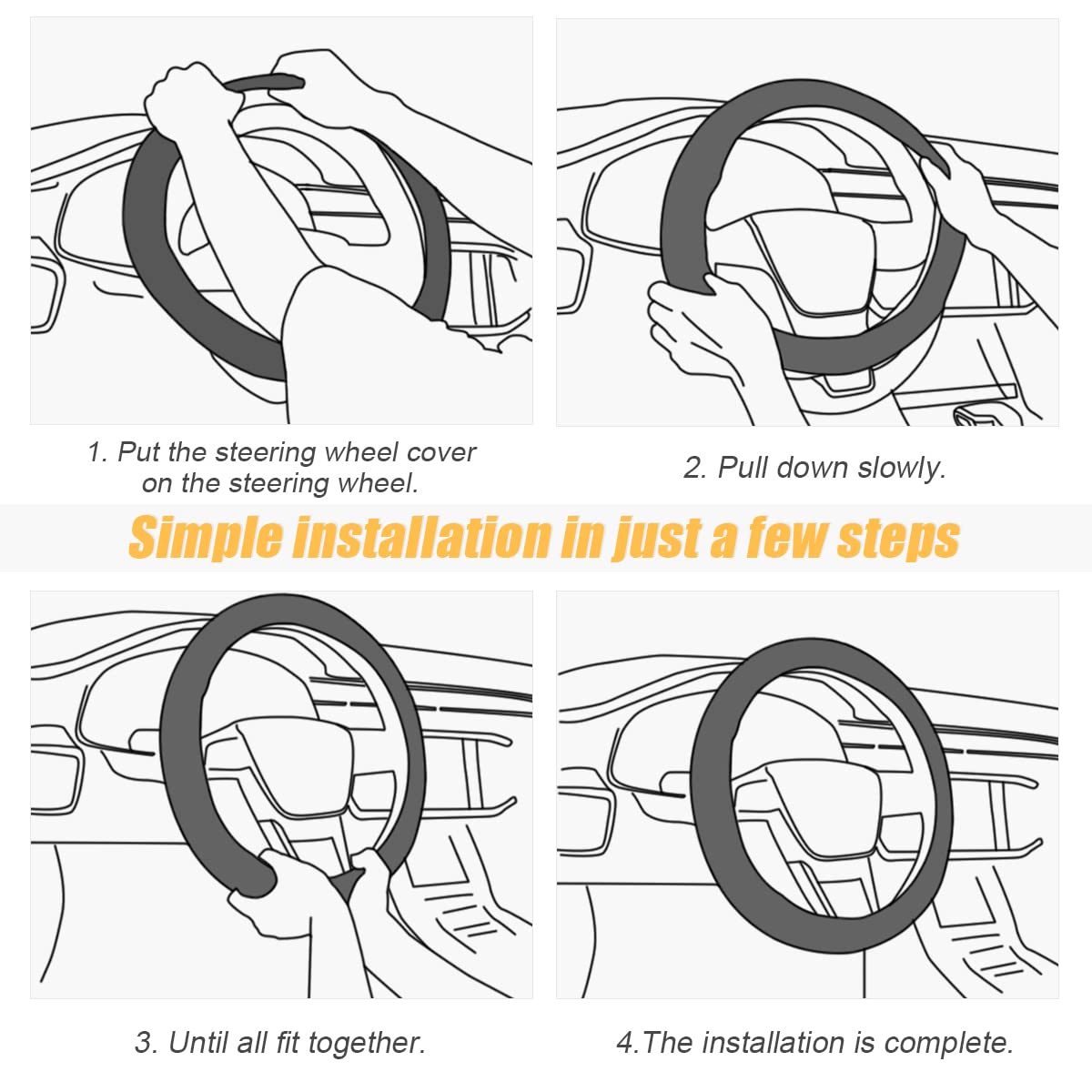 1. Put the steering wheel cover on the steering wheel.

2. Pull down slowly.

Simple installation in just a few steps

3. Until all fit together.

4.The installation is complete.