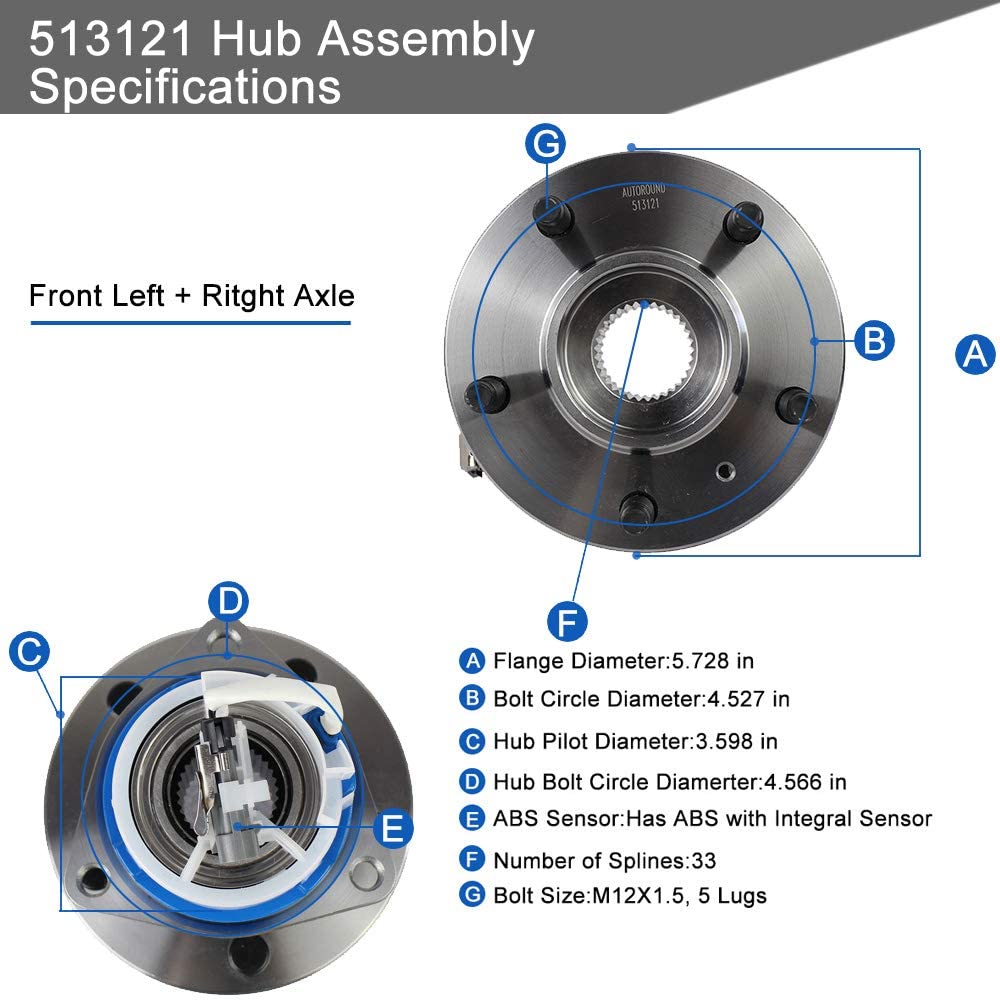 513121 Hub Assembly Specifications

Front Left + Ritght Axle

G

AUTOROUND
513121

B

A

F

D

C

E

A Flange Diameter:5.728 in
B Bolt Circle Diameter:4.527 in
C Hub Pilot Diameter:3.598 in
D Hub Bolt Circle Diamerter:4.566 in
E ABS Sensor:Has ABS with Integral Sensor
F Number of Splines:33
G Bolt Size:M12X1.5, 5 Lugs