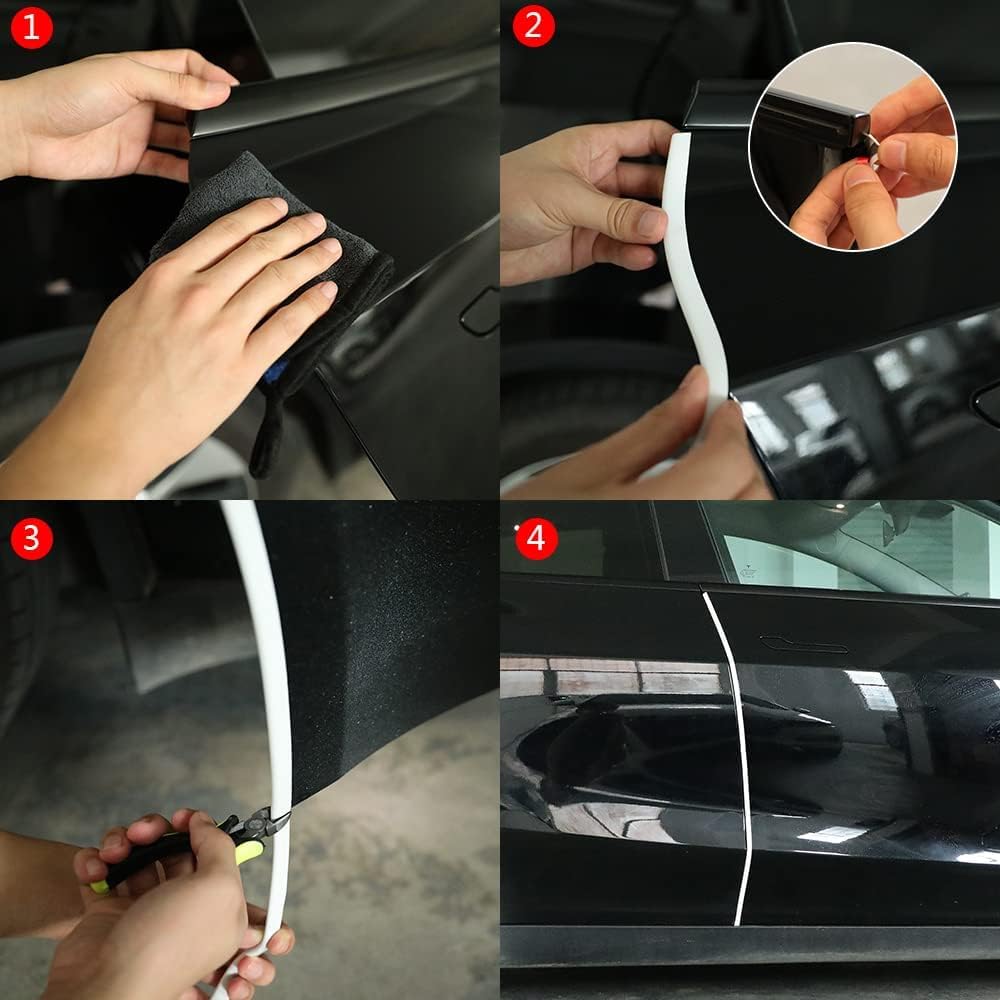 1

2

3

4