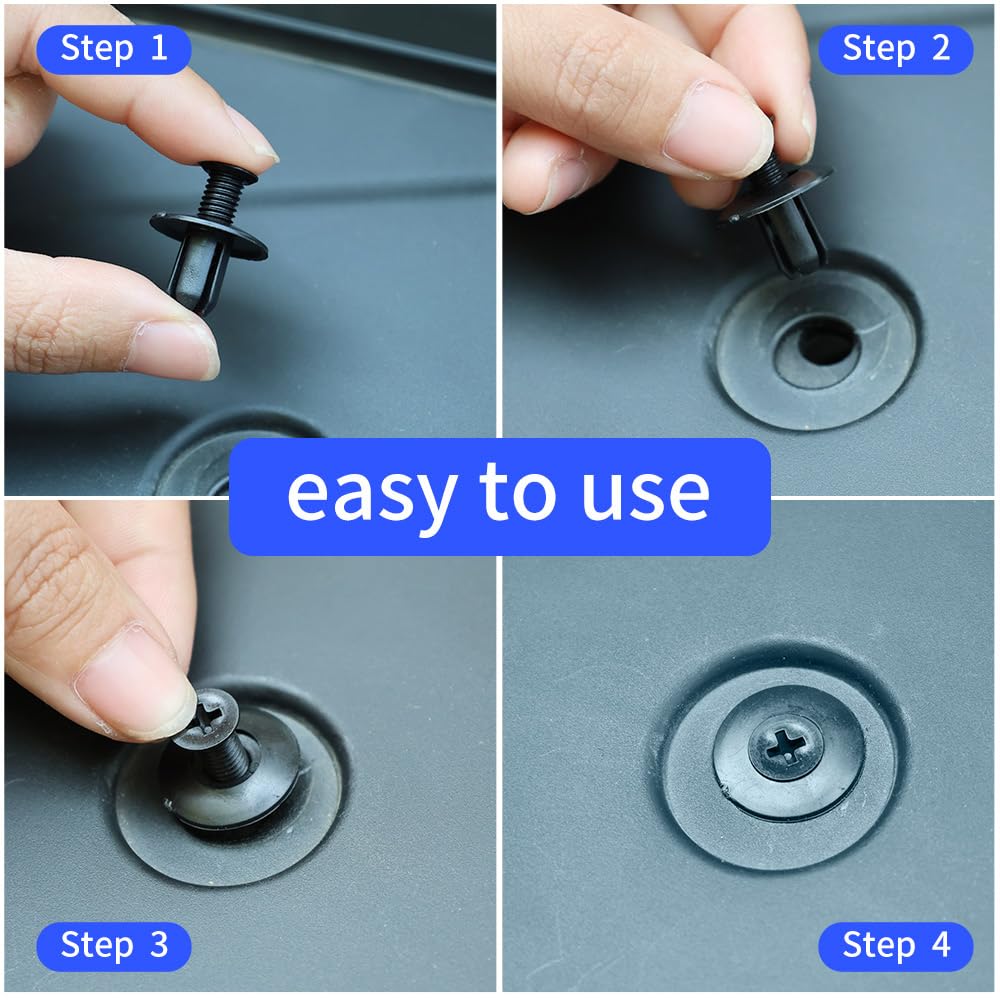 Step 1

Step 2

easy to use

Step 3

Step 4