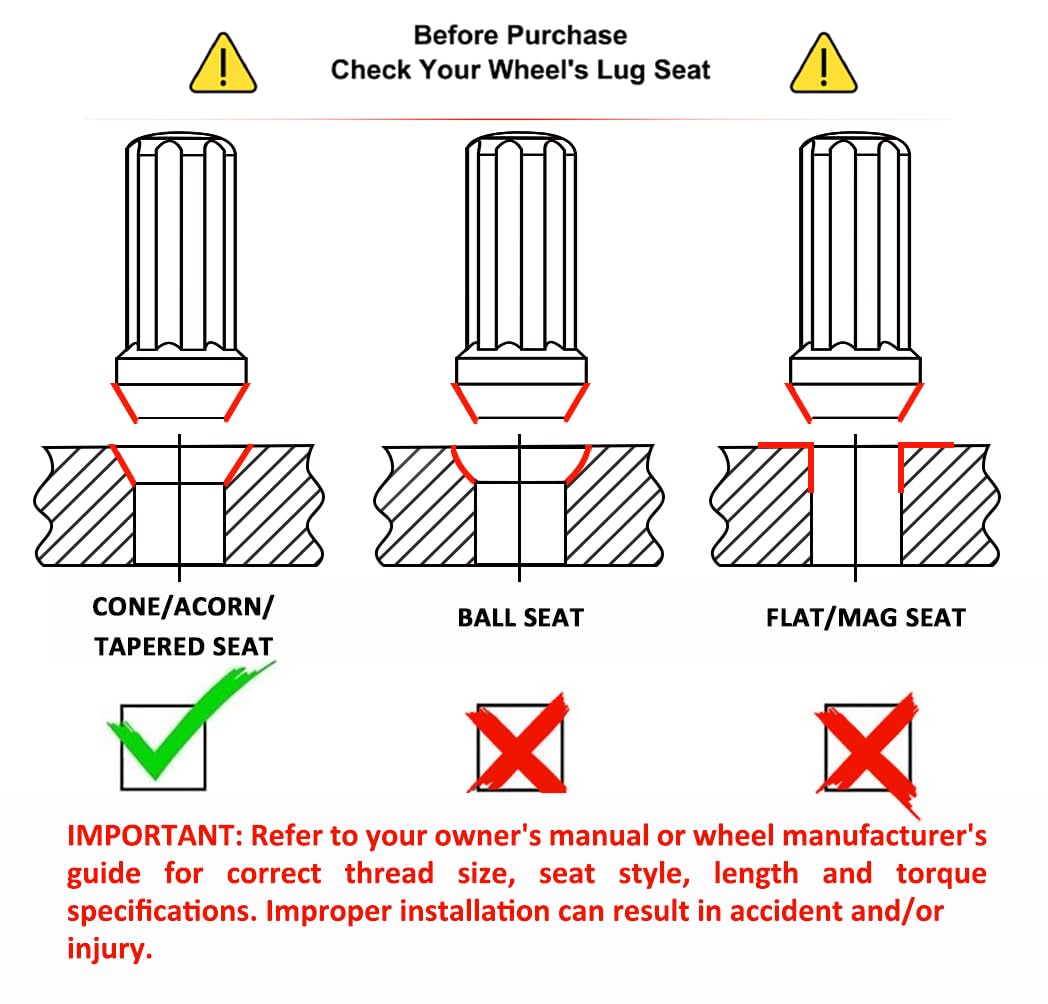 Before Purchase
Check Your Wheel's Lug Seat

CONE/ACORN/ TAPERED SEAT

BALL SEAT

FLAT/MAG SEAT

IMPORTANT: Refer to your owner's manual or wheel manufacturer's guide for correct thread size, seat style, length and torque specifications. Improper installation can result in accident and/or injury.